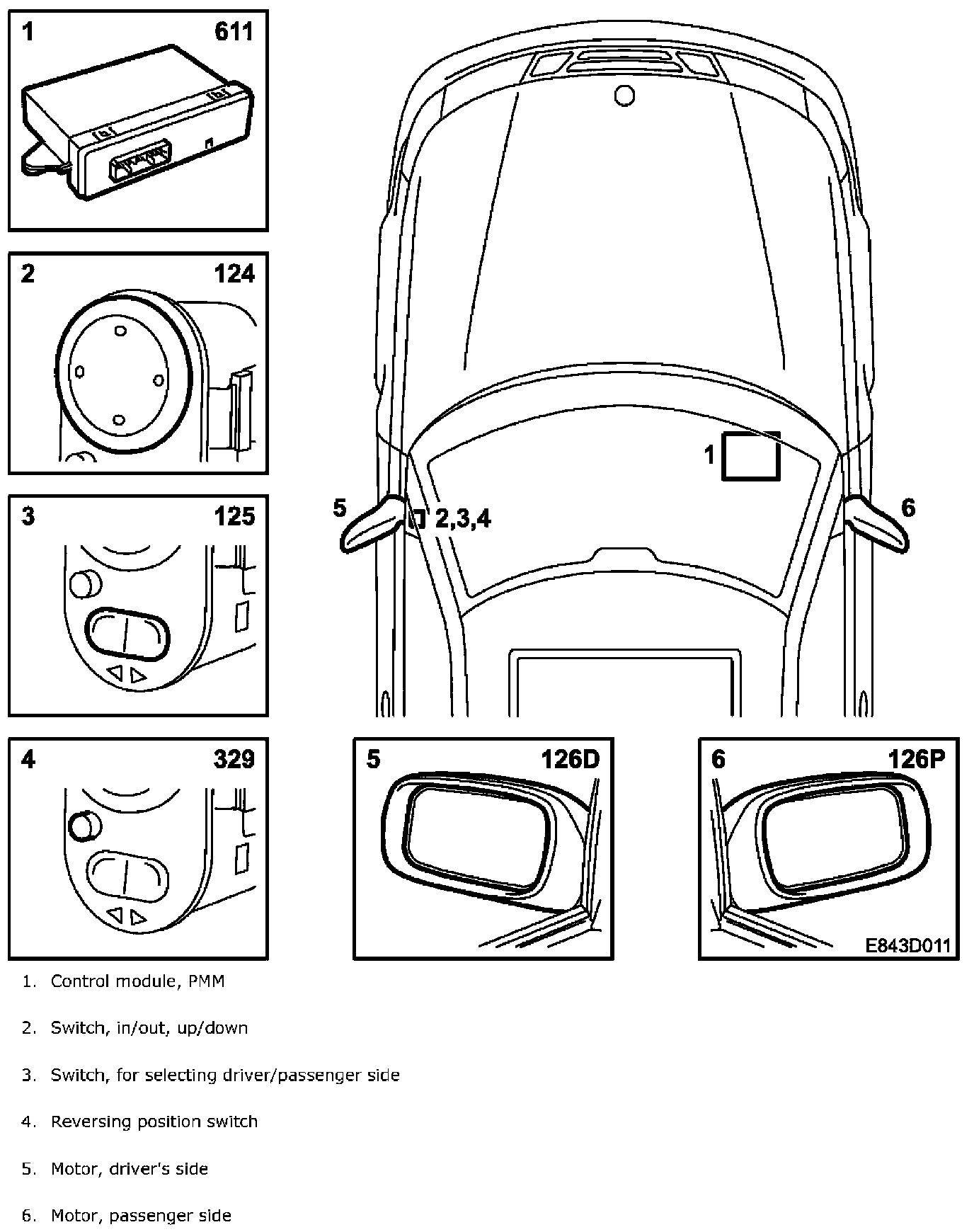 1 611

2 124

3 125

4 329

1

5

2,3,4

6

5 126D

6 126P

E843D011

1. Control module, PMM

2. Switch, in/out, up/down

3. Switch, for selecting driver/passenger side

4. Reversing position switch

5. Motor, driver's side

6. Motor, passenger side