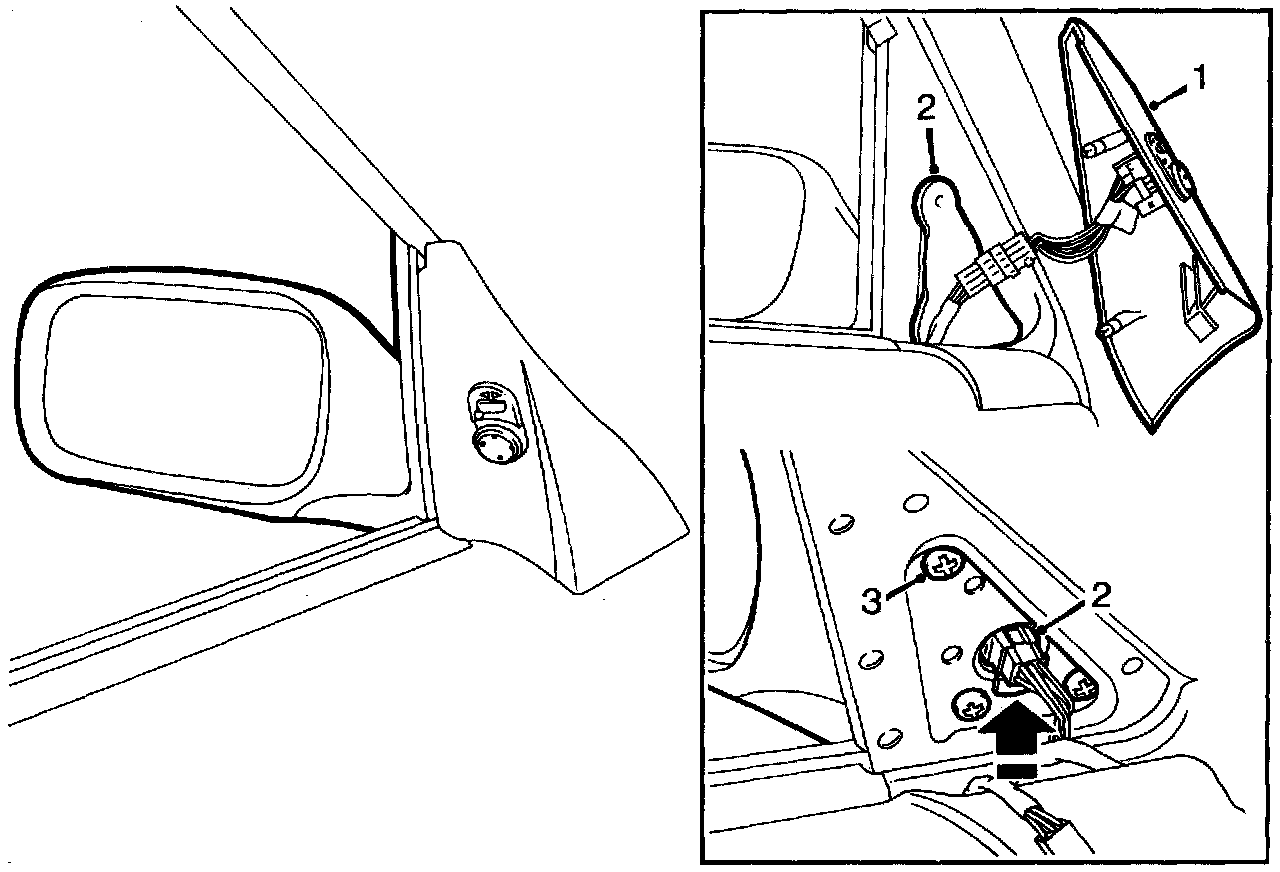 2
1
3
2