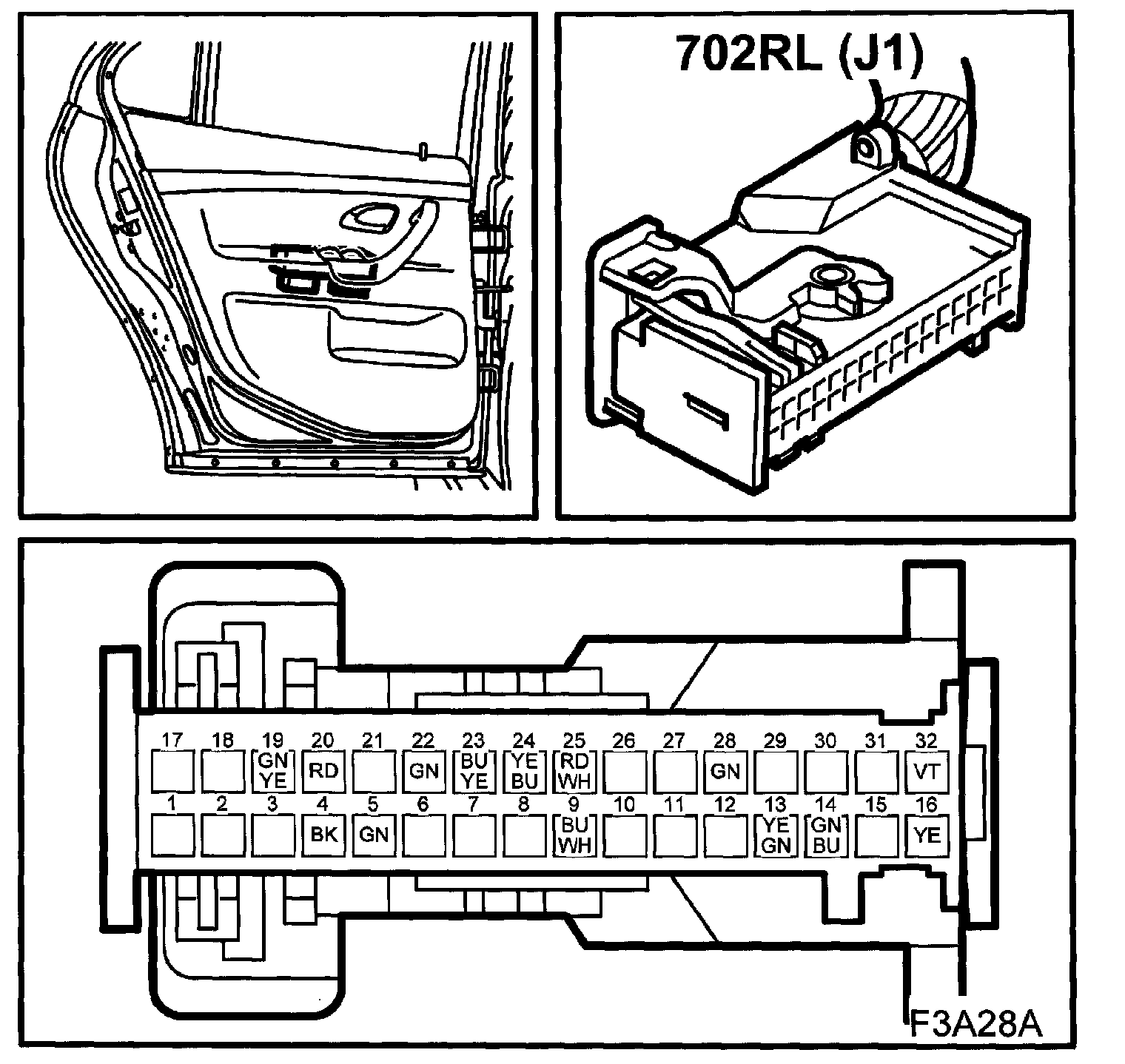 702RL (J1)

17 18 19 20 21 22 23 24 25 26 27 28 29 30 31 32

GN YE RD GN BU YE YE BU RD WH GN VT

1 2 3 4 5 6 7 8 9 10 11 12 13 14 15 16

BK GN BU WH YE GN GN BU YE

F3A28A