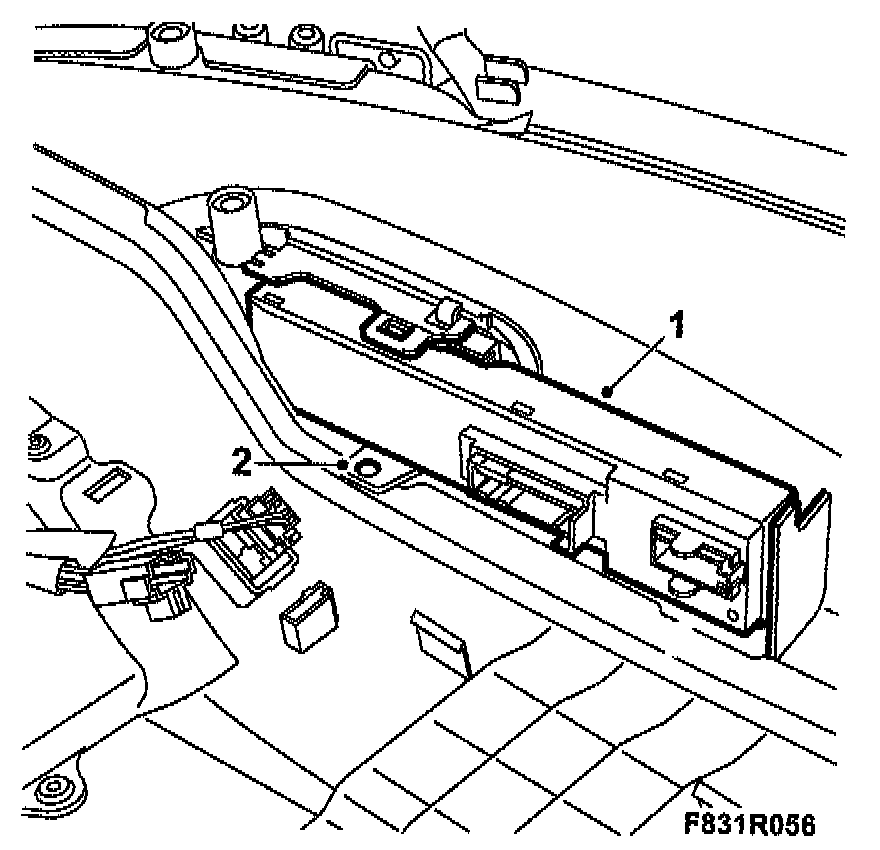 1
2
F831R056