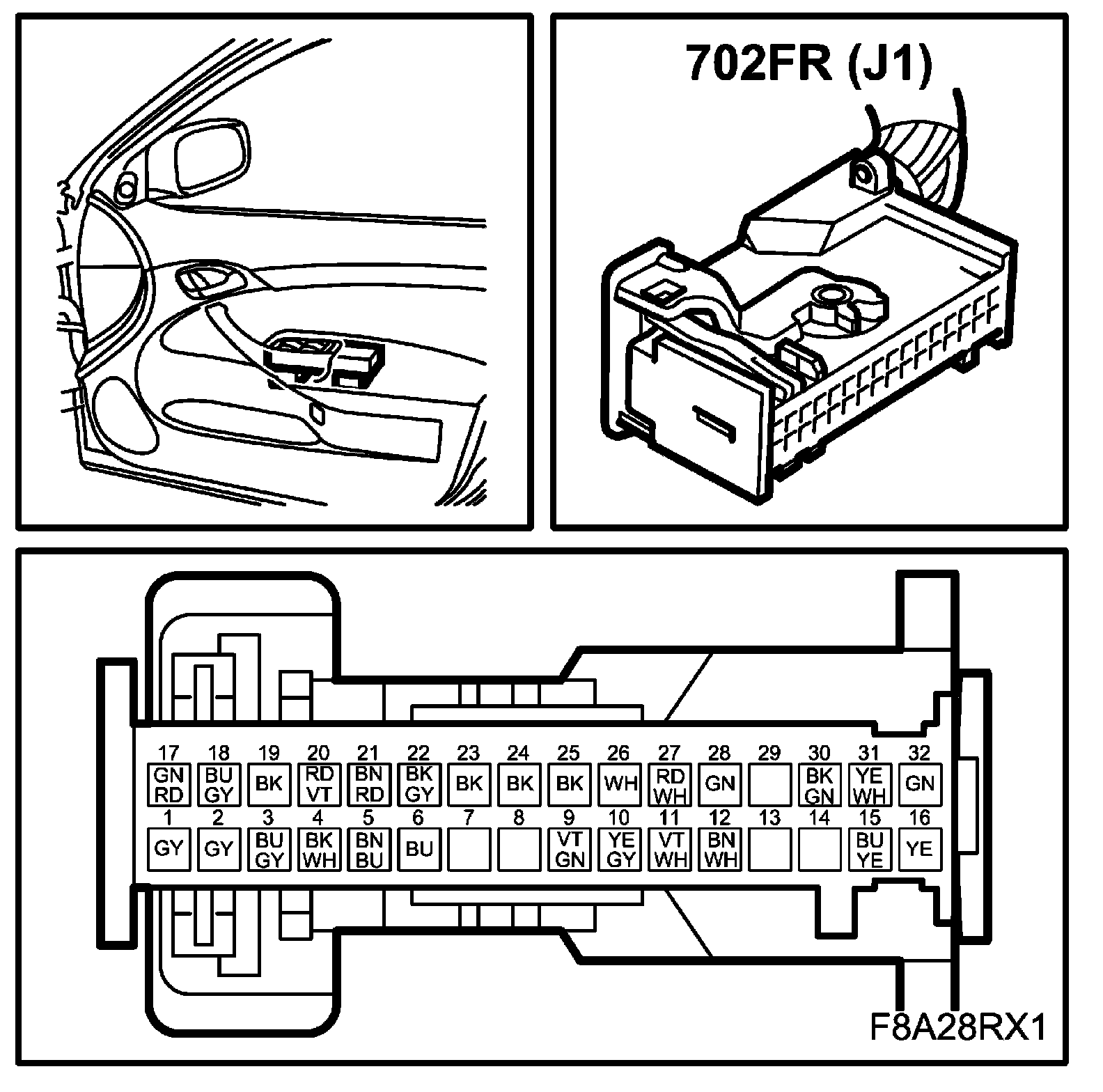 702FR (J1)

| 17 | 18 | 19 | 20 | 21 | 22 | 23 | 24 | 25 | 26 | 27 | 28 | 29 | 30 | 31 | 32 |
|---|---|---|---|---|---|---|---|---|---|---|---|---|---|---|---|
| GN RD | BU GY | BK | RD VT | BN RD | BK GY | BK | BK | BK | WH | RD WH | GN | | BK GN | YE WH | GN |

| 1 | 2 | 3 | 4 | 5 | 6 | 7 | 8 | 9 | 10 | 11 | 12 | 13 | 14 | 15 | 16 |
|---|---|---|---|---|---|---|---|---|---|---|---|---|---|---|---|
| GY | GY | BU GY | BK WH | BN BU | BU | | | VT GN | YE GY | VT WH | BN WH | | | BU YE | YE |

F8A28RX1