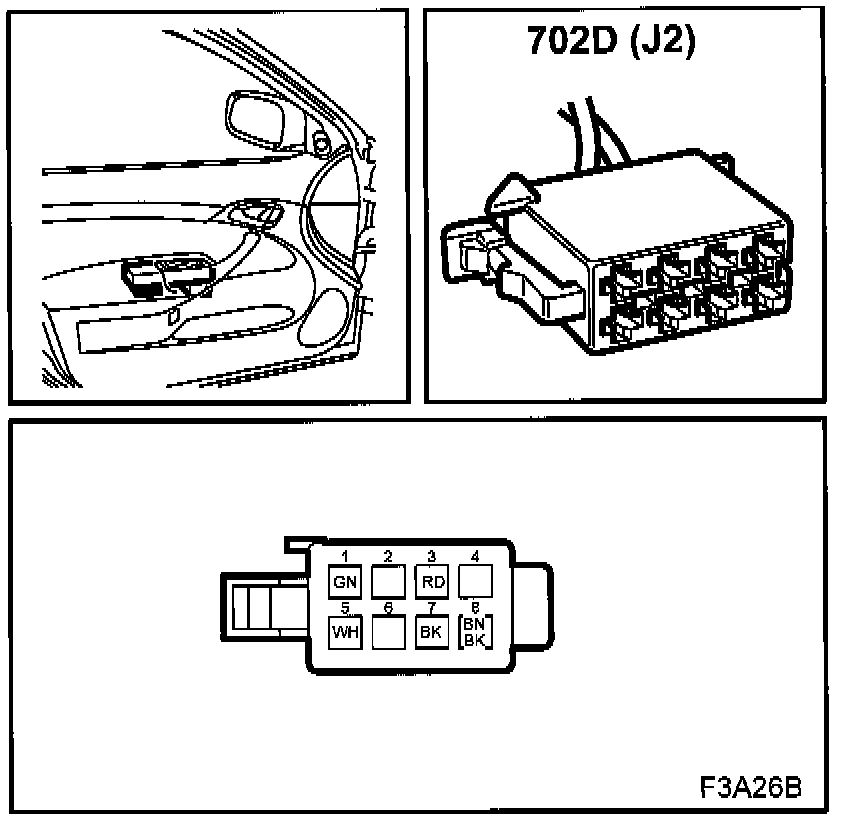 702D (J2)

1 GN
2
3 RD
4
5 WH
6
7 BK
8 BN BK

F3A26B