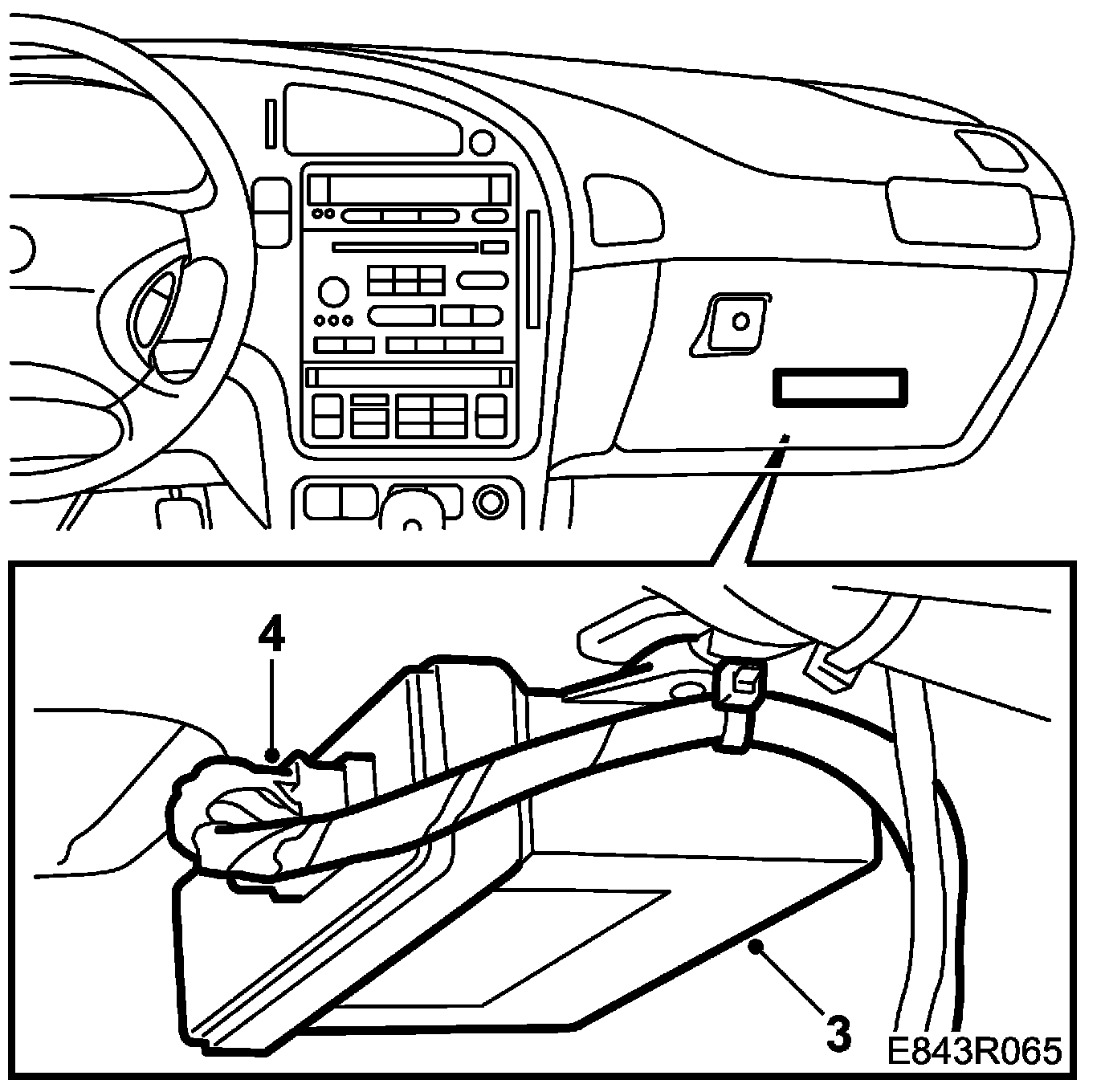 4
3
E843R065