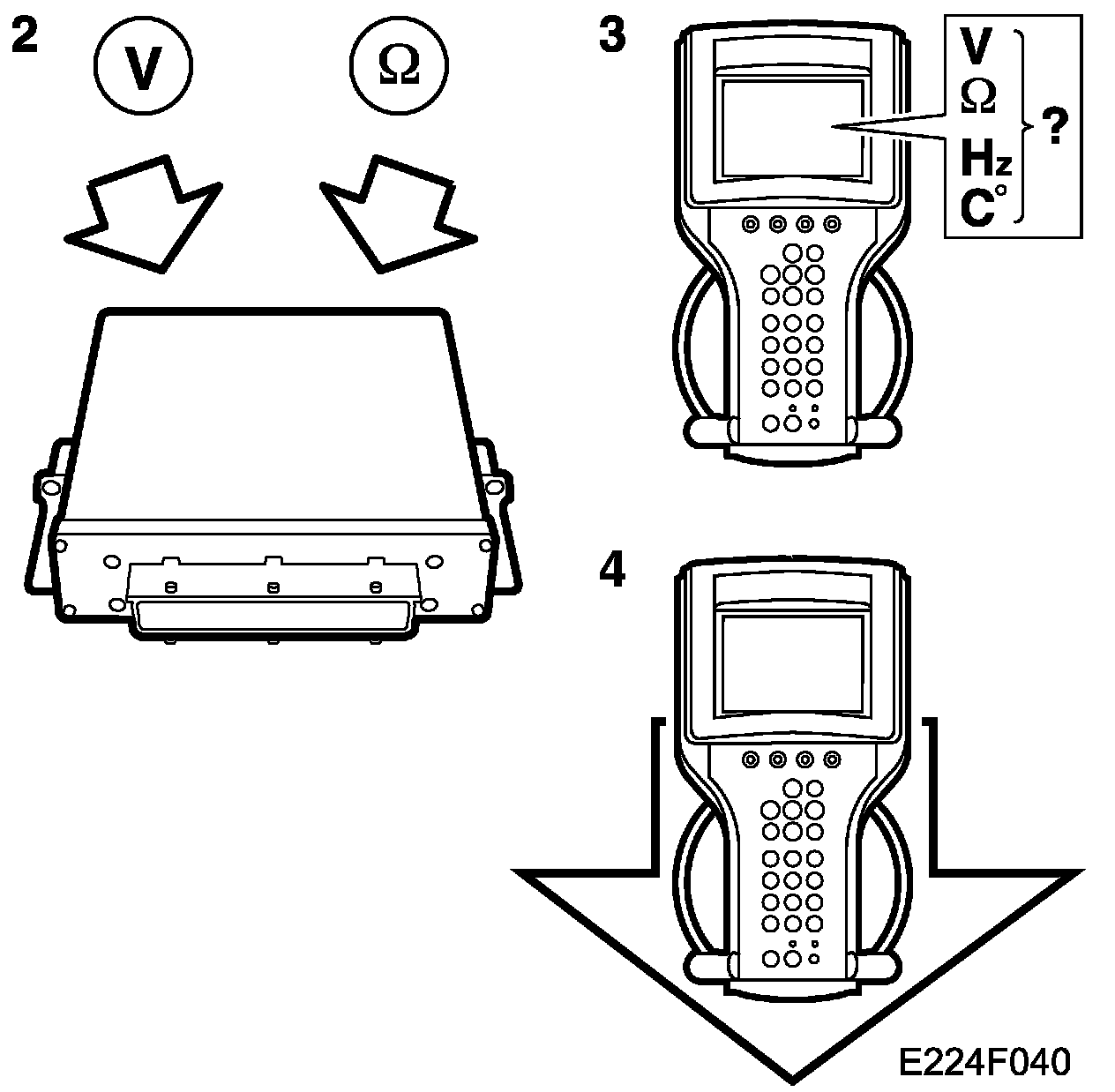 2

V

Ω

3

V
Ω
Hz
C°

?

4

E224F040