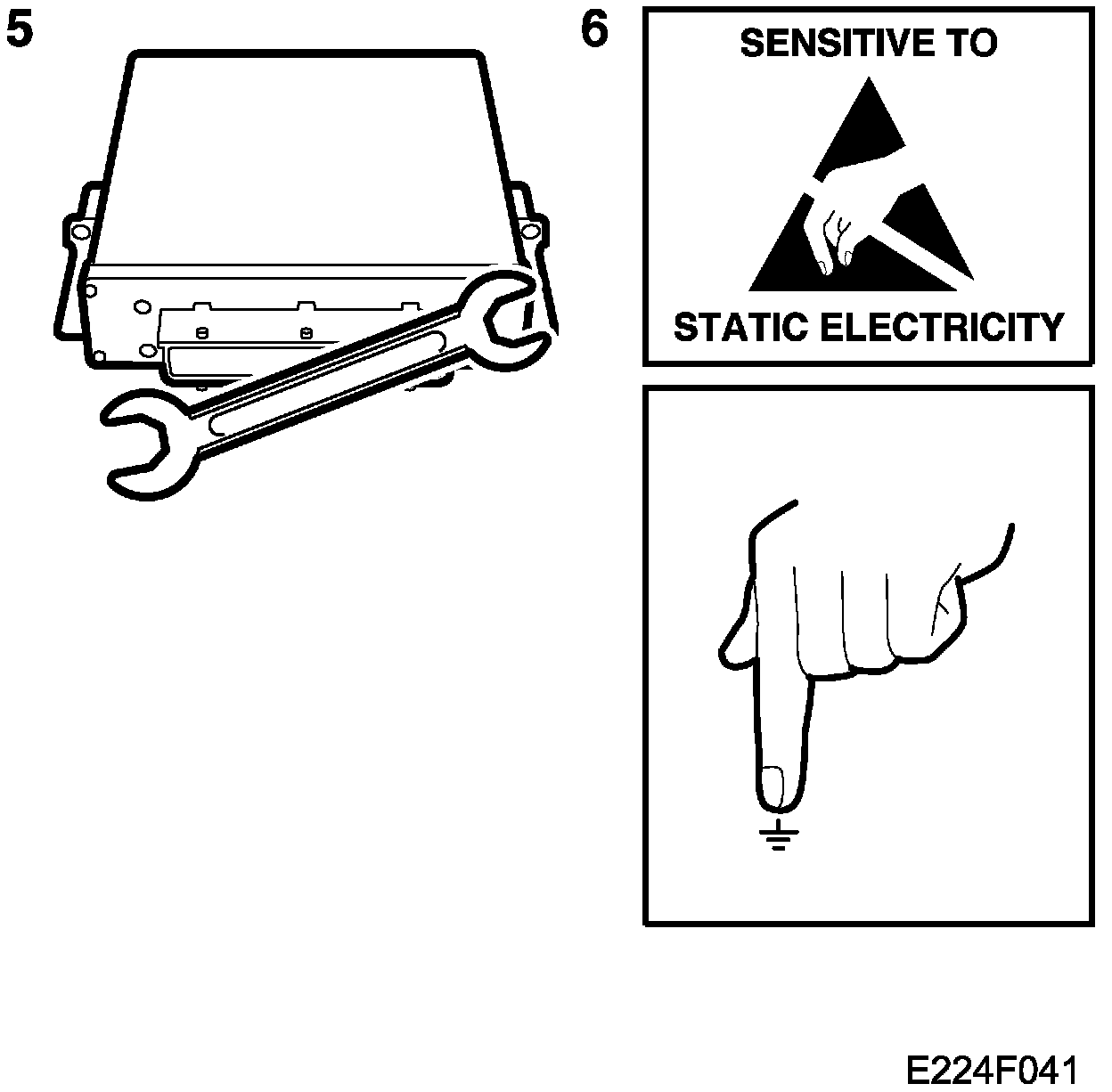 5

6

SENSITIVE TO

STATIC ELECTRICITY

E224F041