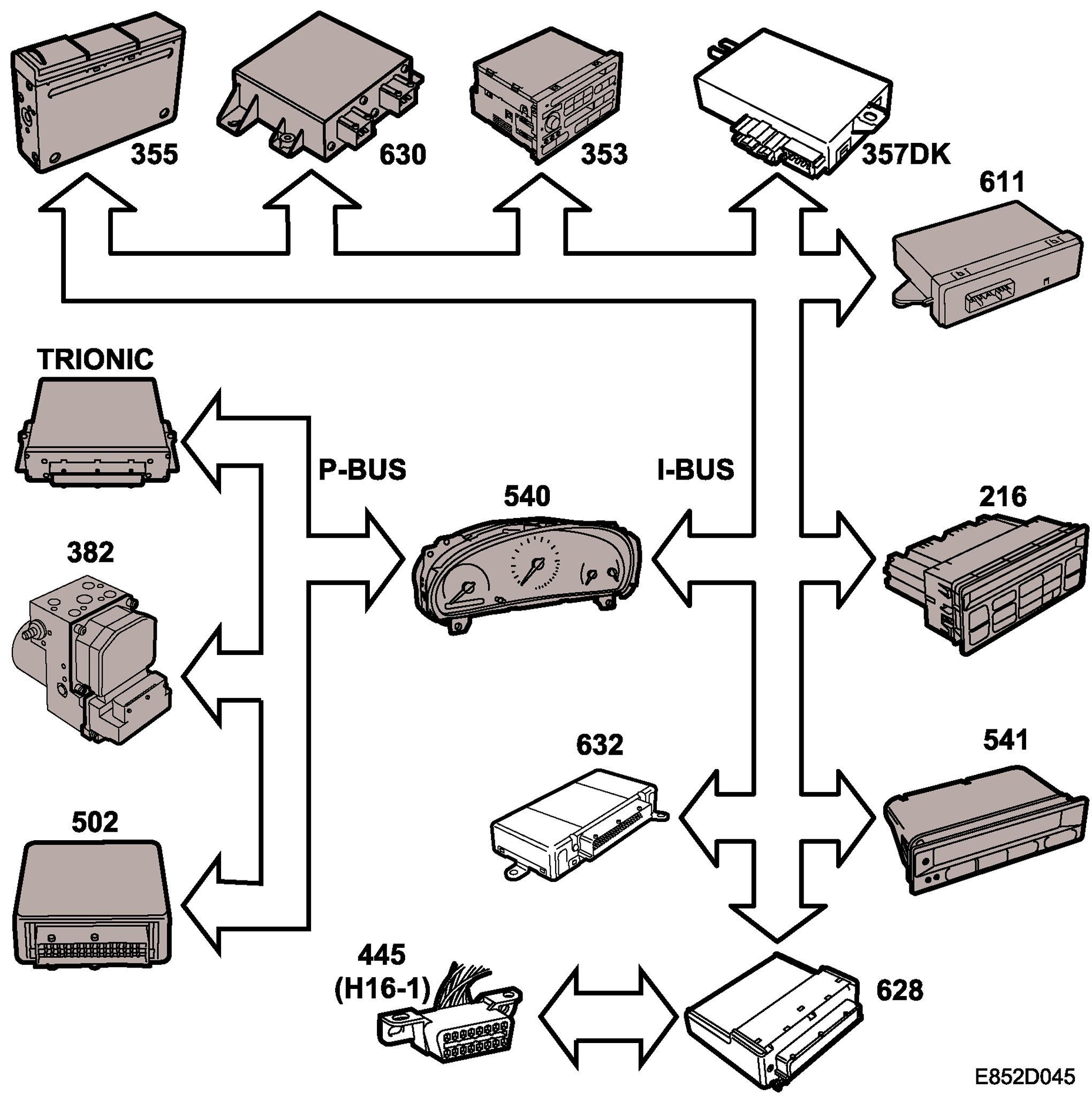 355
630
353
357DK
611
TRIONIC
P-BUS
I-BUS
540
216
382
632
541
502
445
(H16-1)
628
E852D045