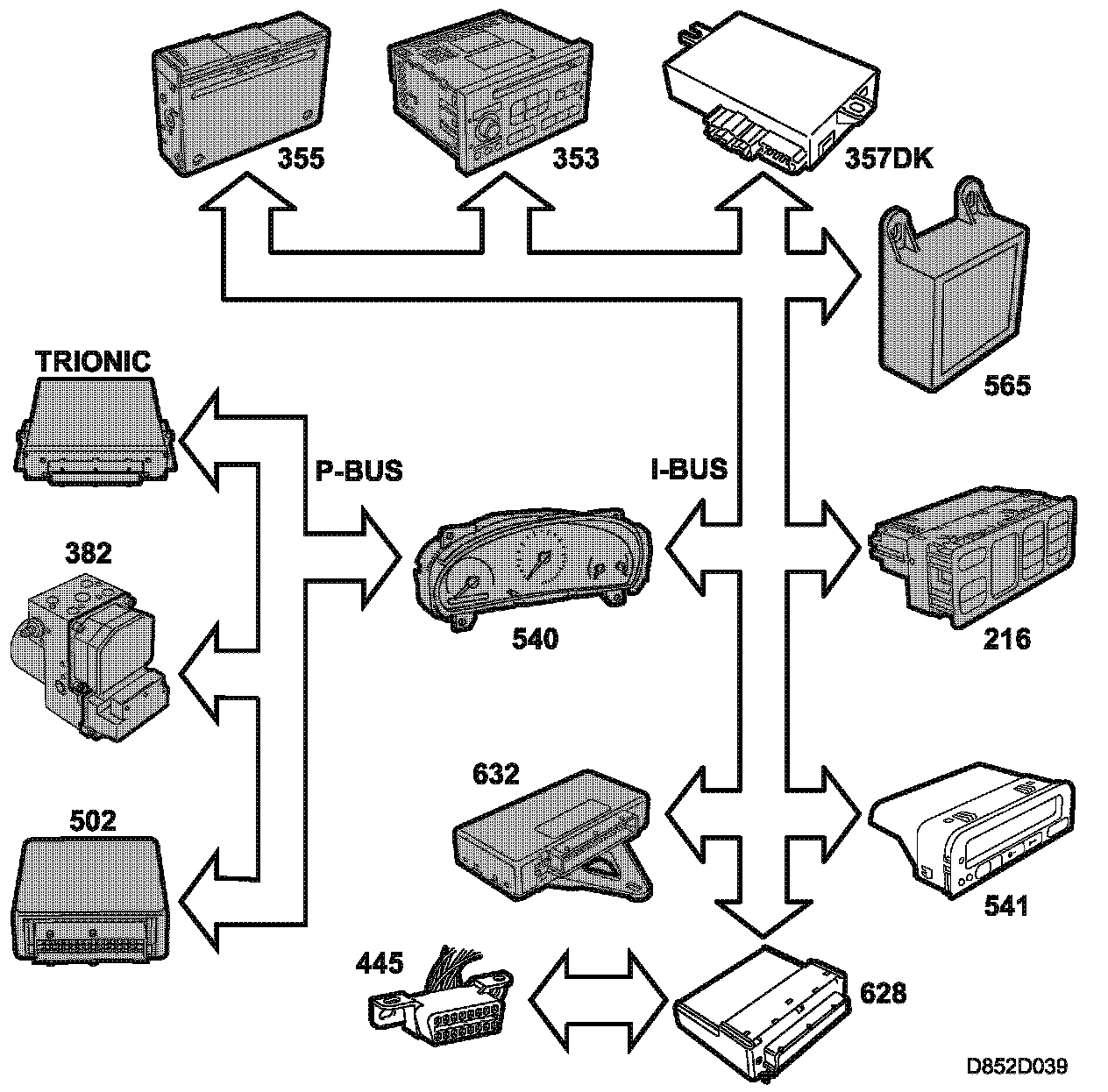 355
353
357DK
565
TRIONIC
P-BUS
I-BUS
382
540
216
632
502
541
445
628
D852D039