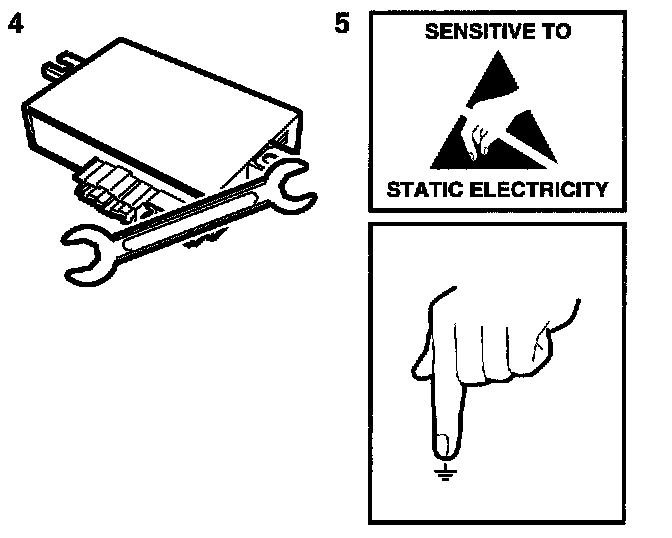 4

5

SENSITIVE TO

STATIC ELECTRICITY