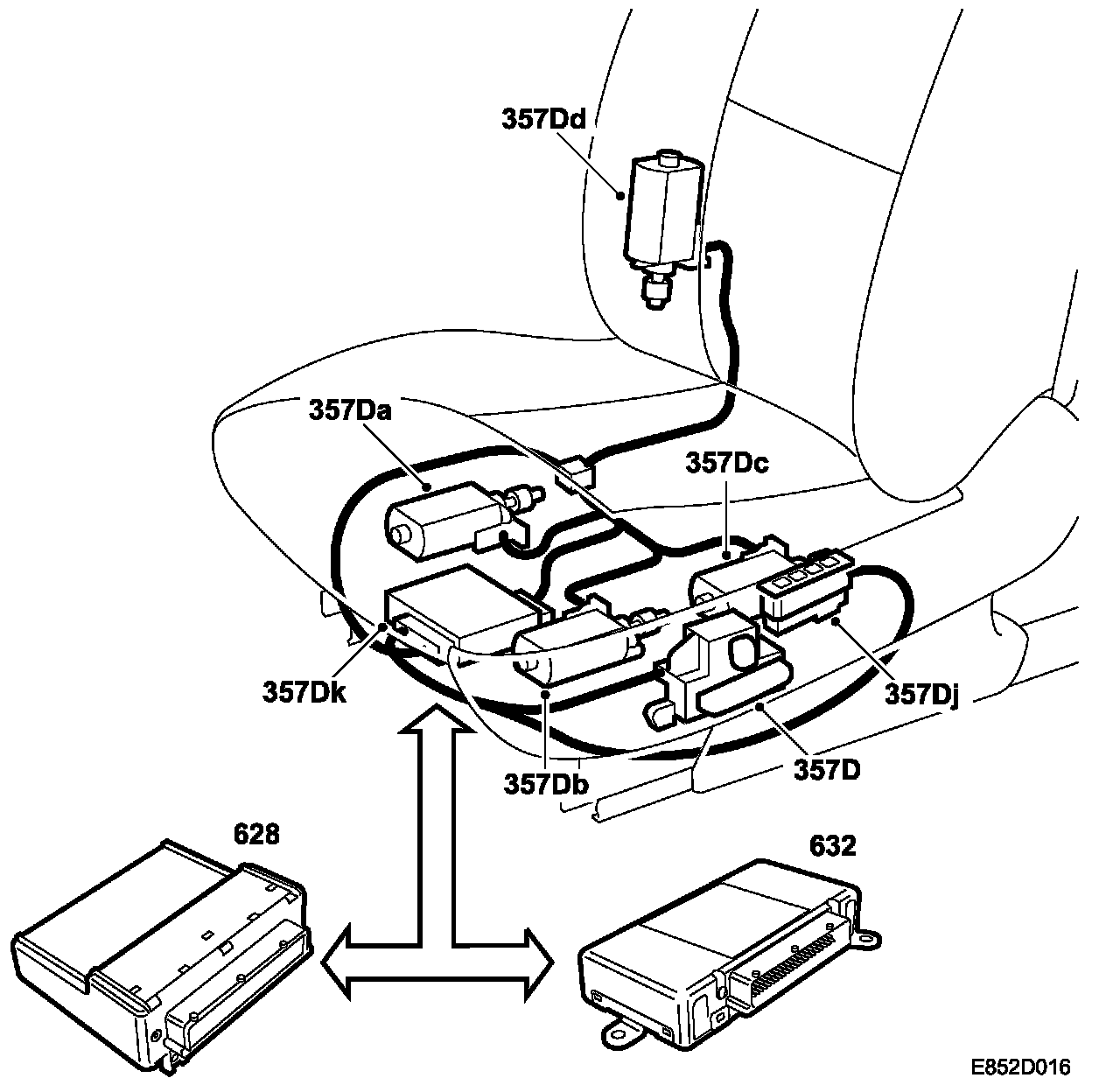 357Dd
357Da
357Dc
357Dk
357Dj
357Db
357D
628
632
E852D016