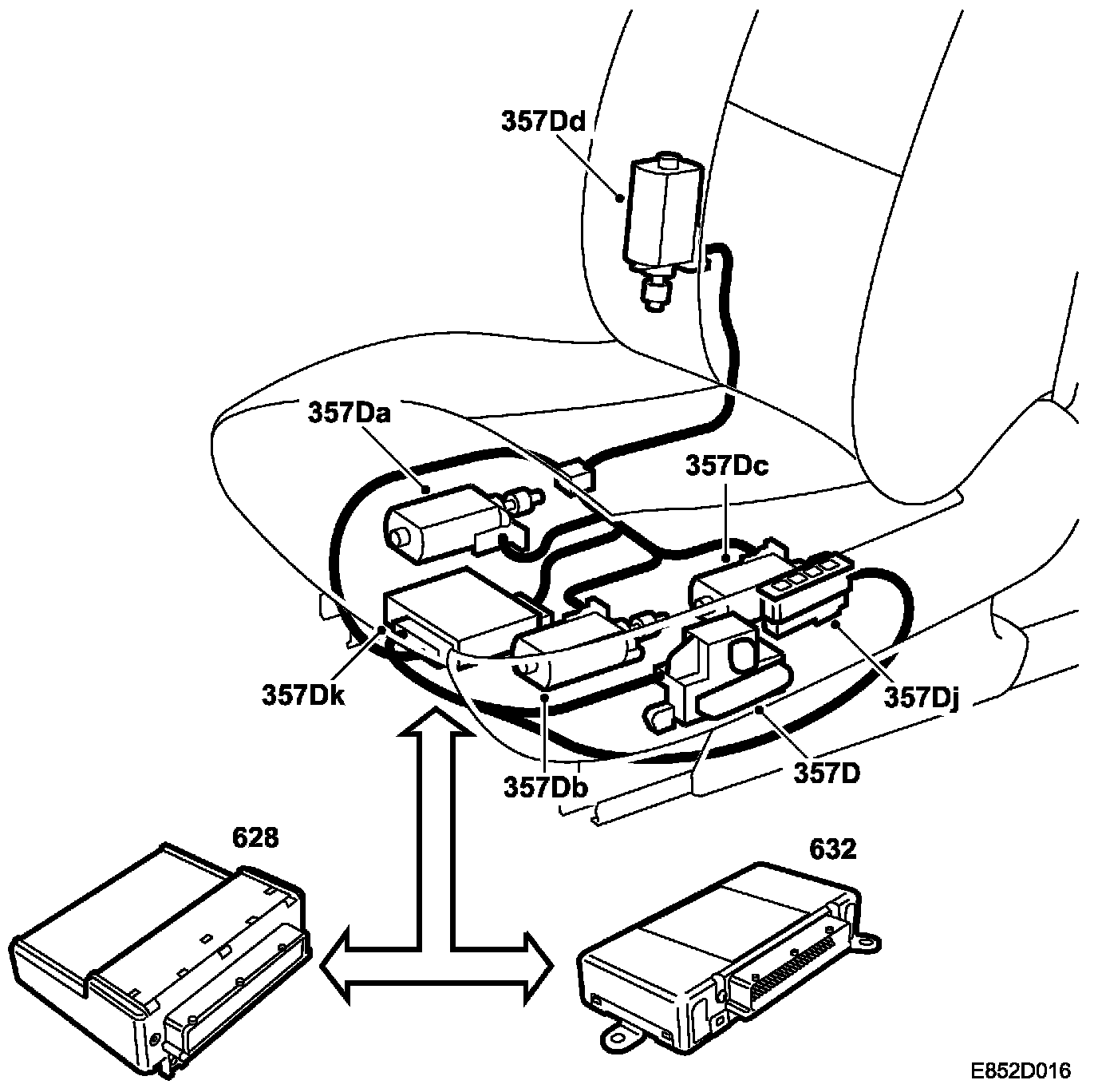 357Dd

357Da

357Dc

357Dk

357Dj

357Db

357D

628

632

E852D016