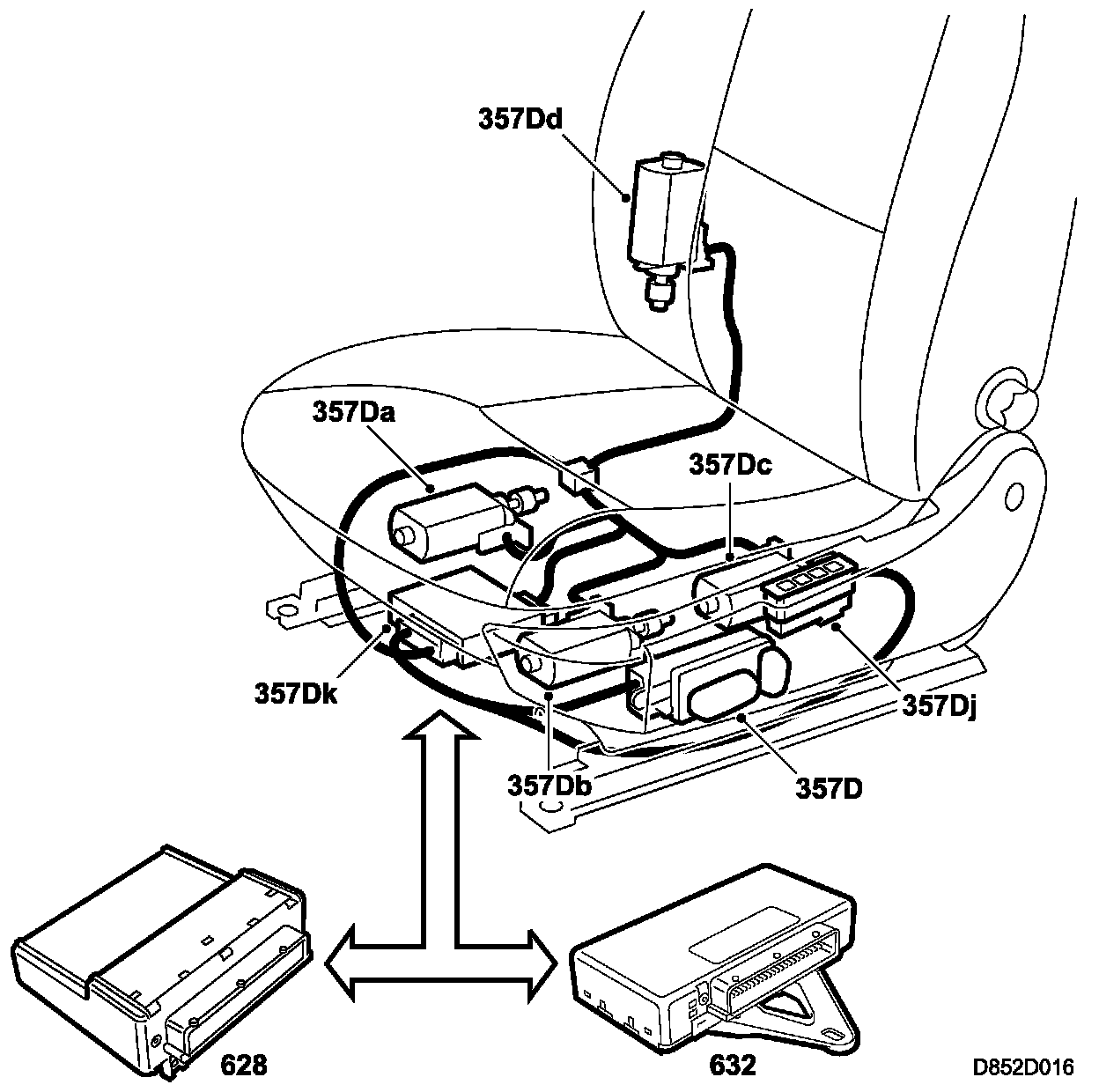 357Dd

357Da

357Dc

357Dk

357Dj

357Db

357D

628

632

D852D016