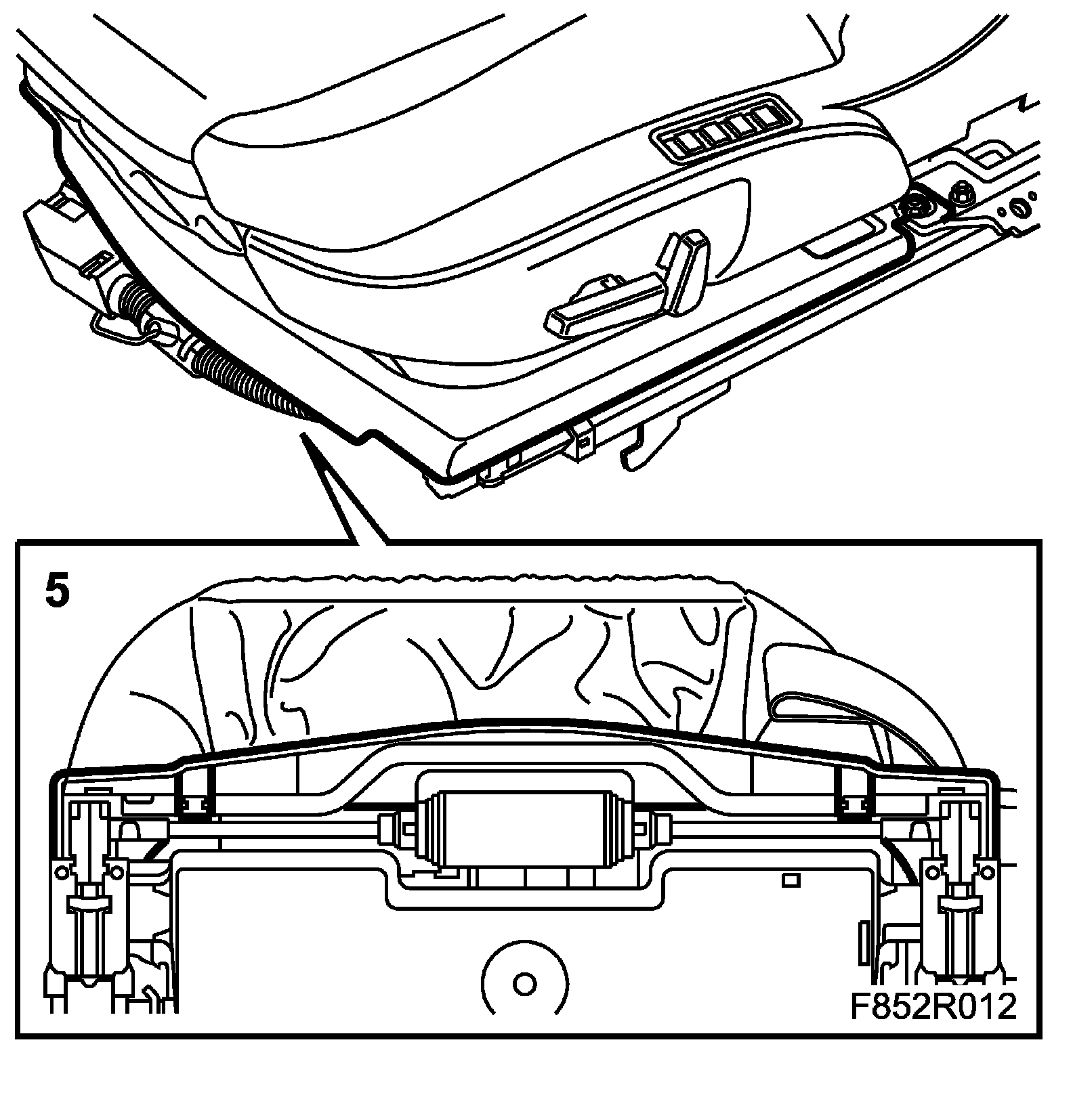 5

F852R012