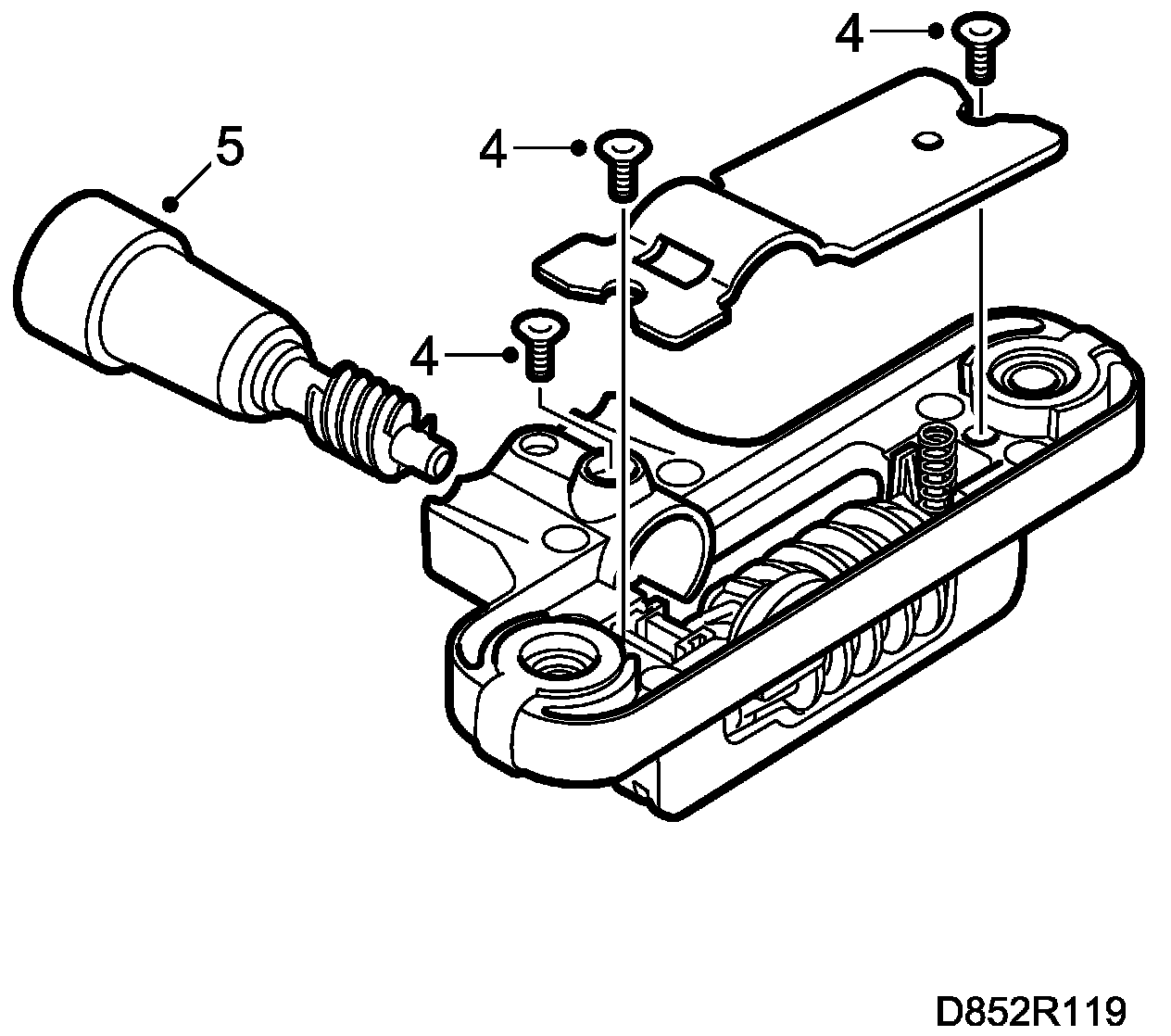 4
5
4
4
D852R119