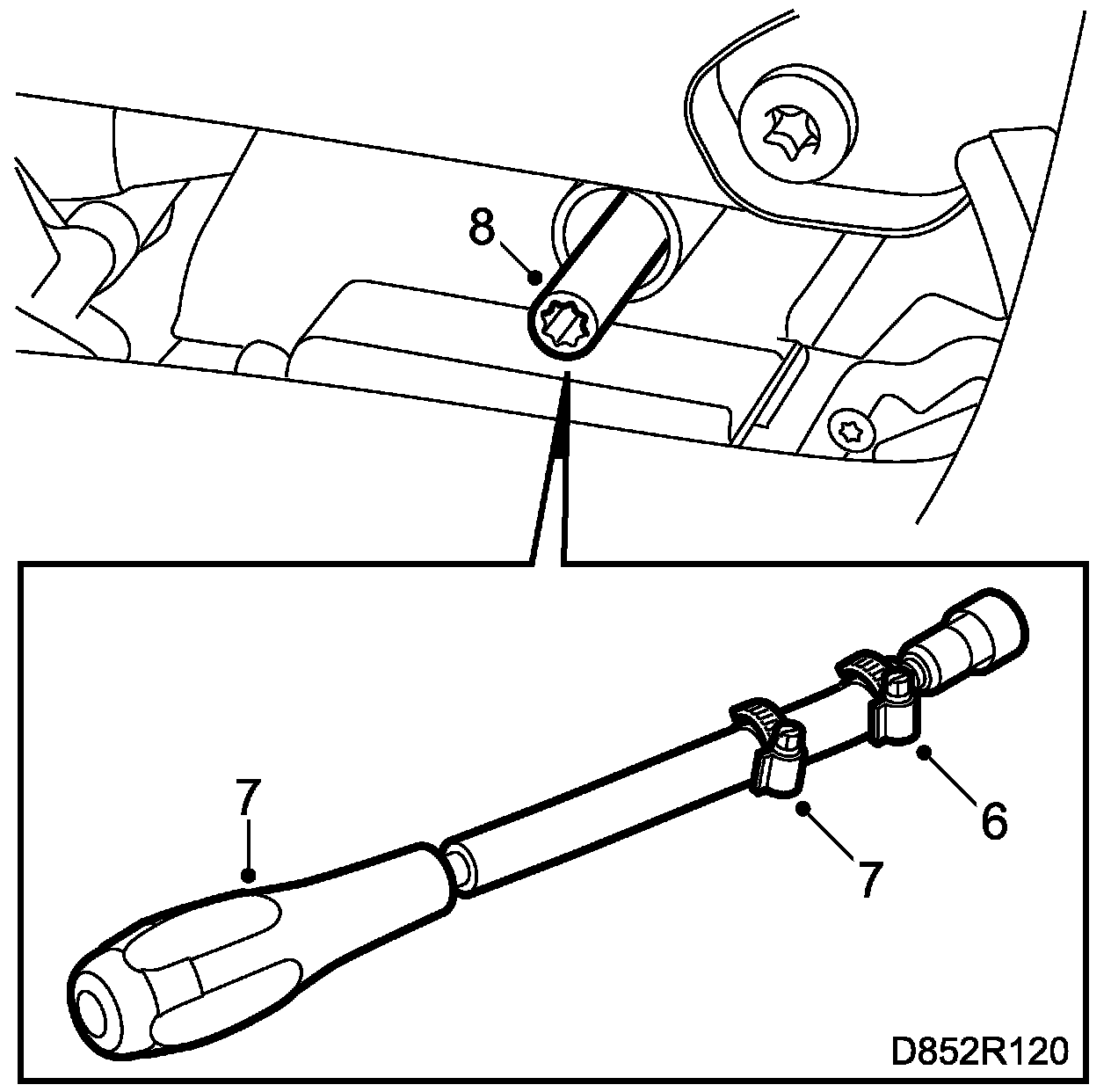 8
7
6
7
D852R120