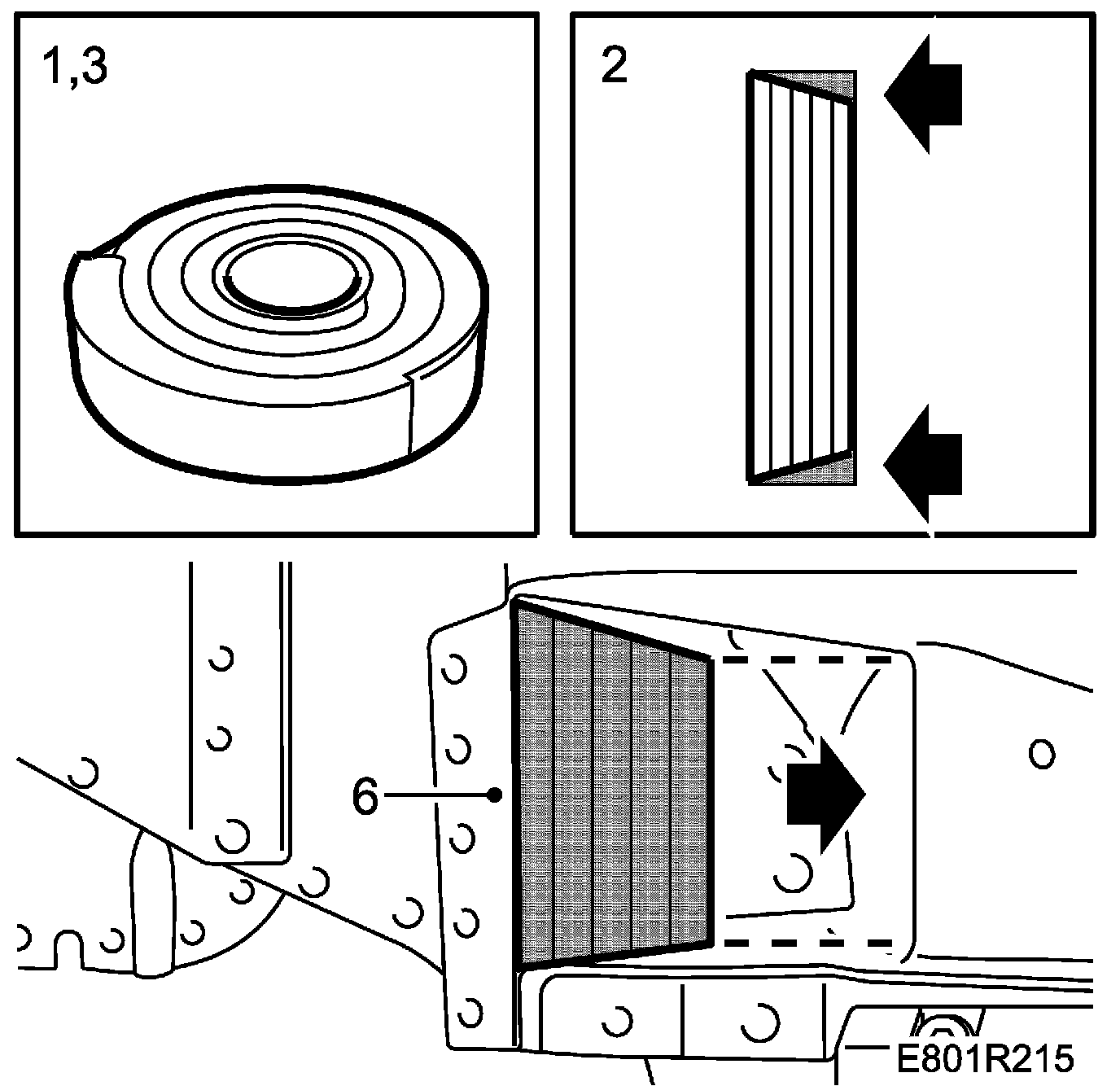 1,3

2

6

E801R215