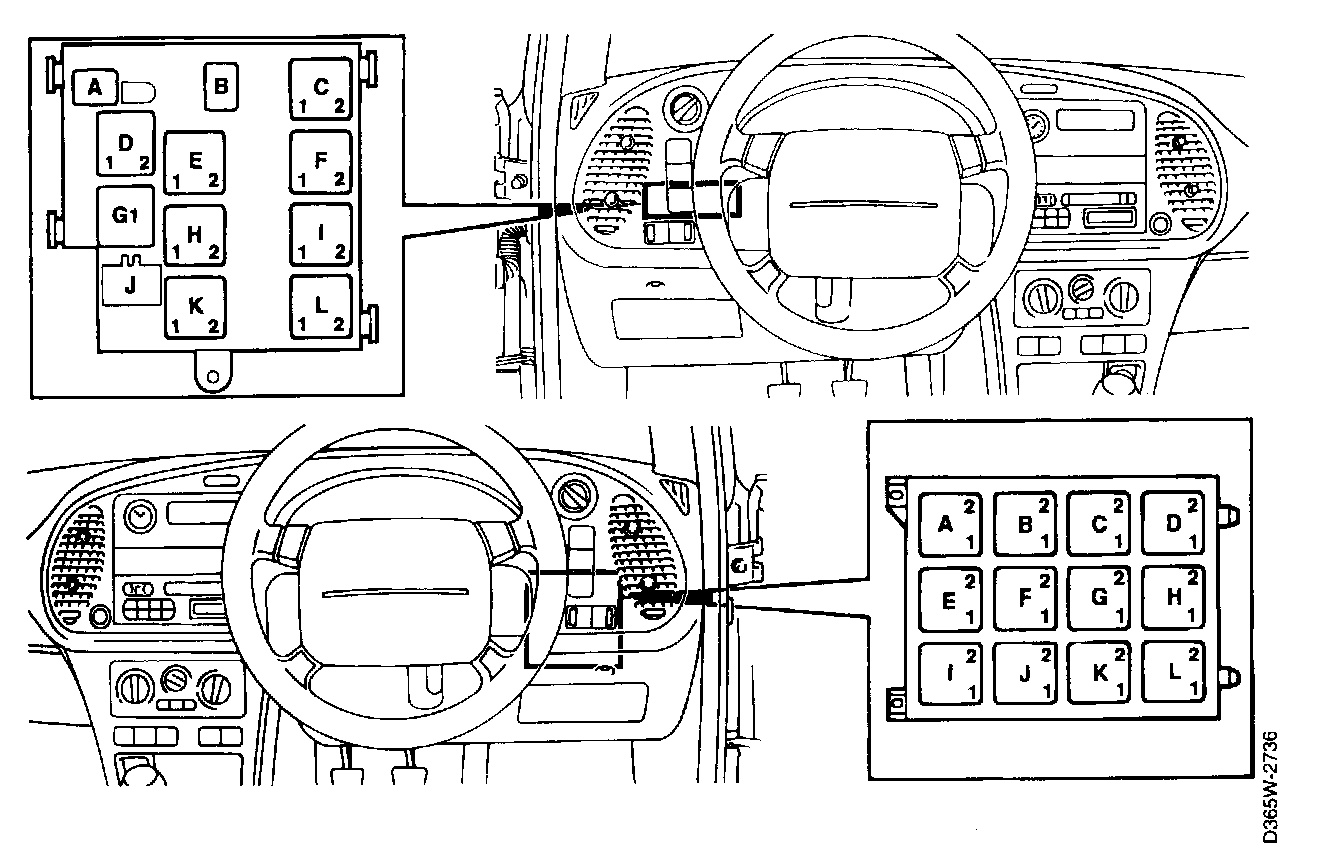 A
B
C
1 2
D
1 2
E
1 2
F
1 2
G1
H
1 2
I
1 2
J
K
1 2
L
1 2

A 2 1
B 2 1
C 2 1
D 2 1
E 2 1
F 2 1
G 2 1
H 2 1
I 2 1
J 2 1
K 2 1
L 2 1

D365W-2736