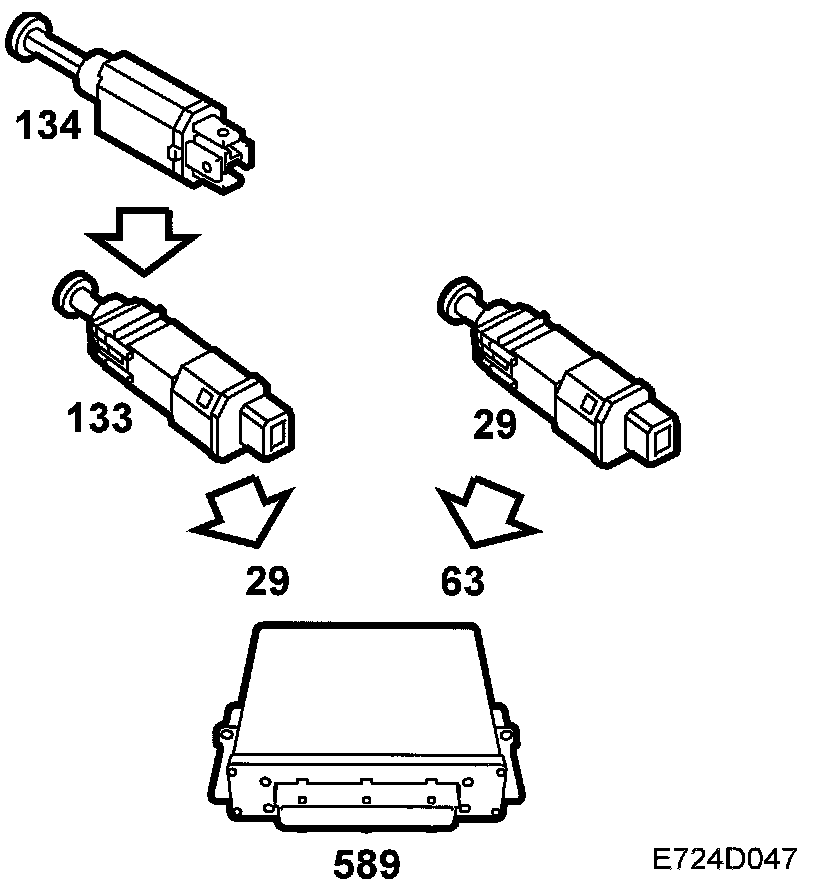 134

133

29

29

63

589

E724D047