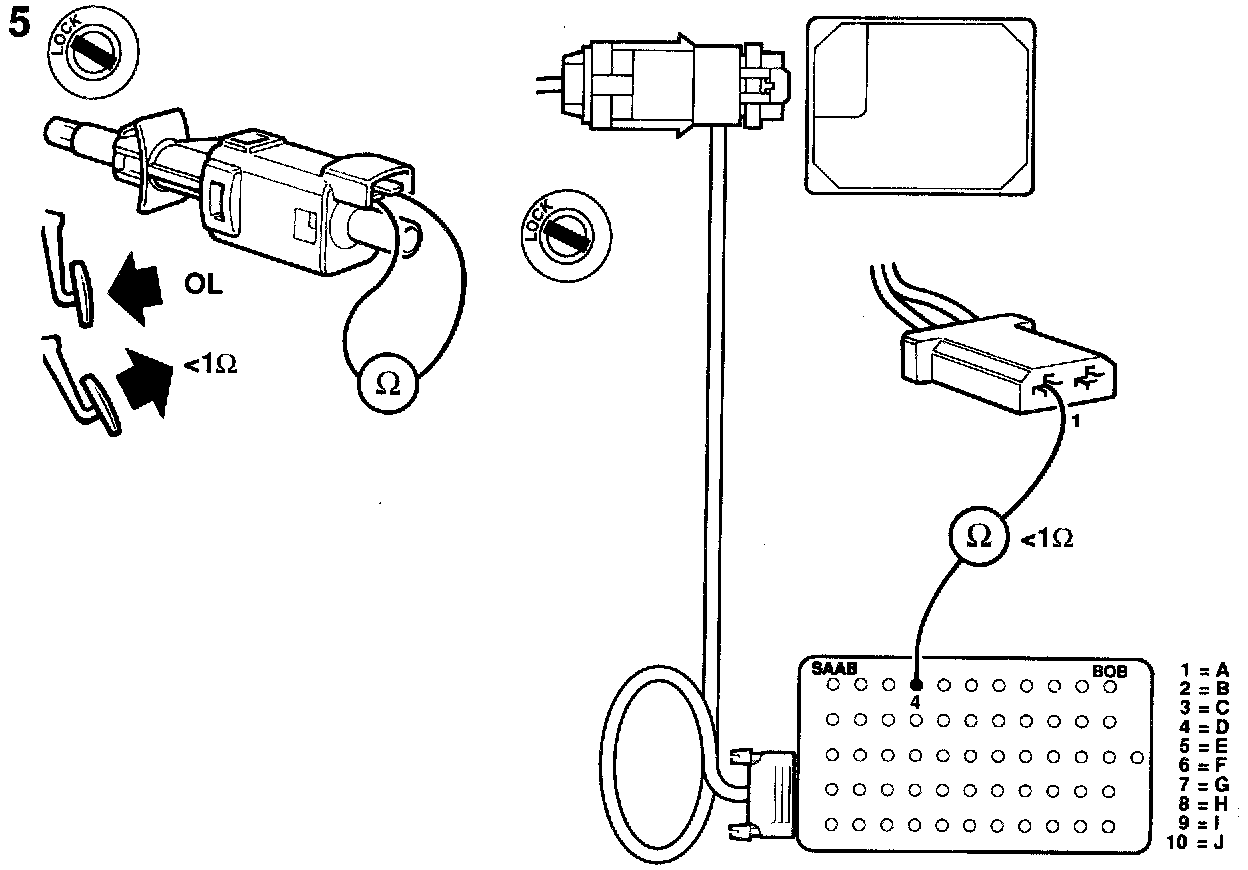 5

LOCK

OL

<1Ω

Ω

LOCK

1

Ω <1Ω

SAAB BOB

4

1 = A
2 = B
3 = C
4 = D
5 = E
6 = F
7 = G
8 = H
9 = I
10 = J