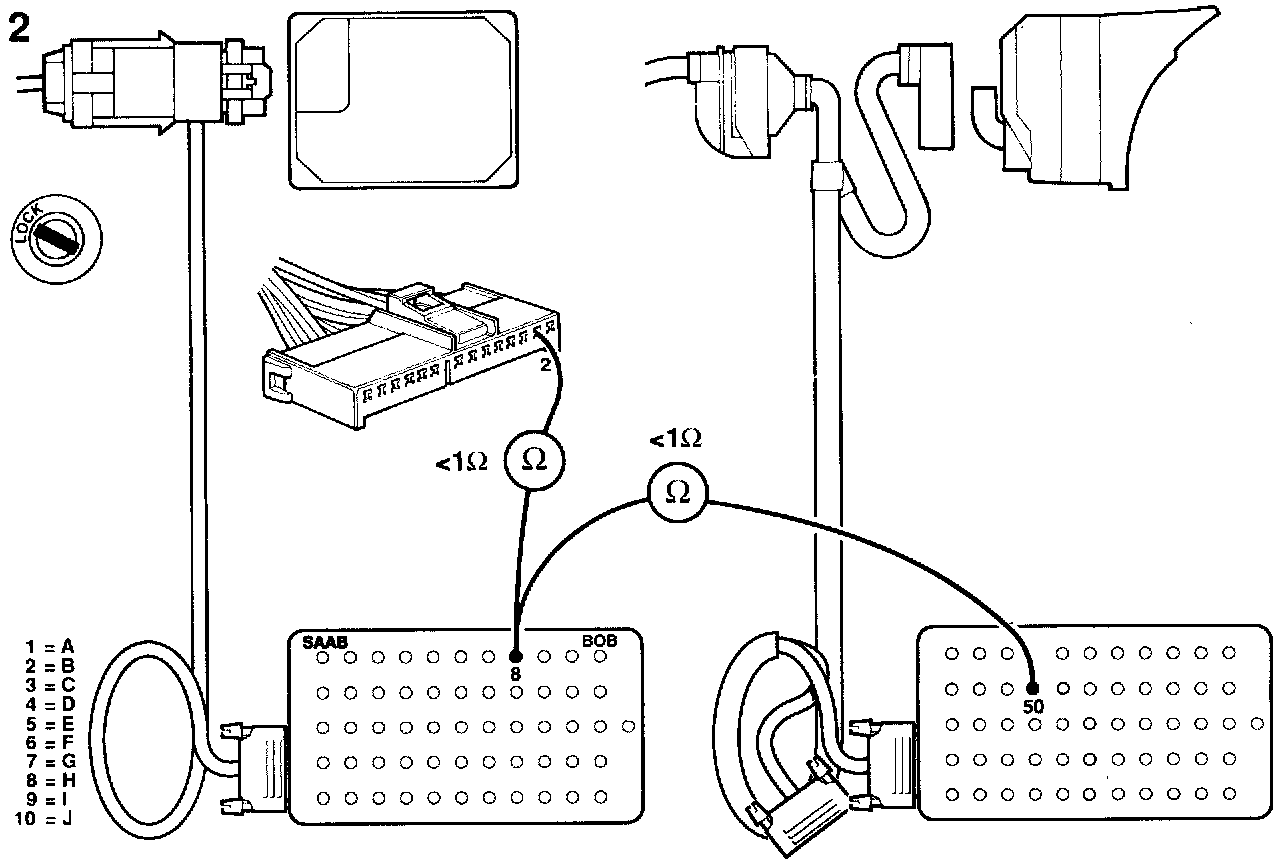 2

LOCK

2

<1Ω

Ω

<1Ω

Ω

1 = A
2 = B
3 = C
4 = D
5 = E
6 = F
7 = G
8 = H
9 = I
10 = J

SAAB

BOB

8

50