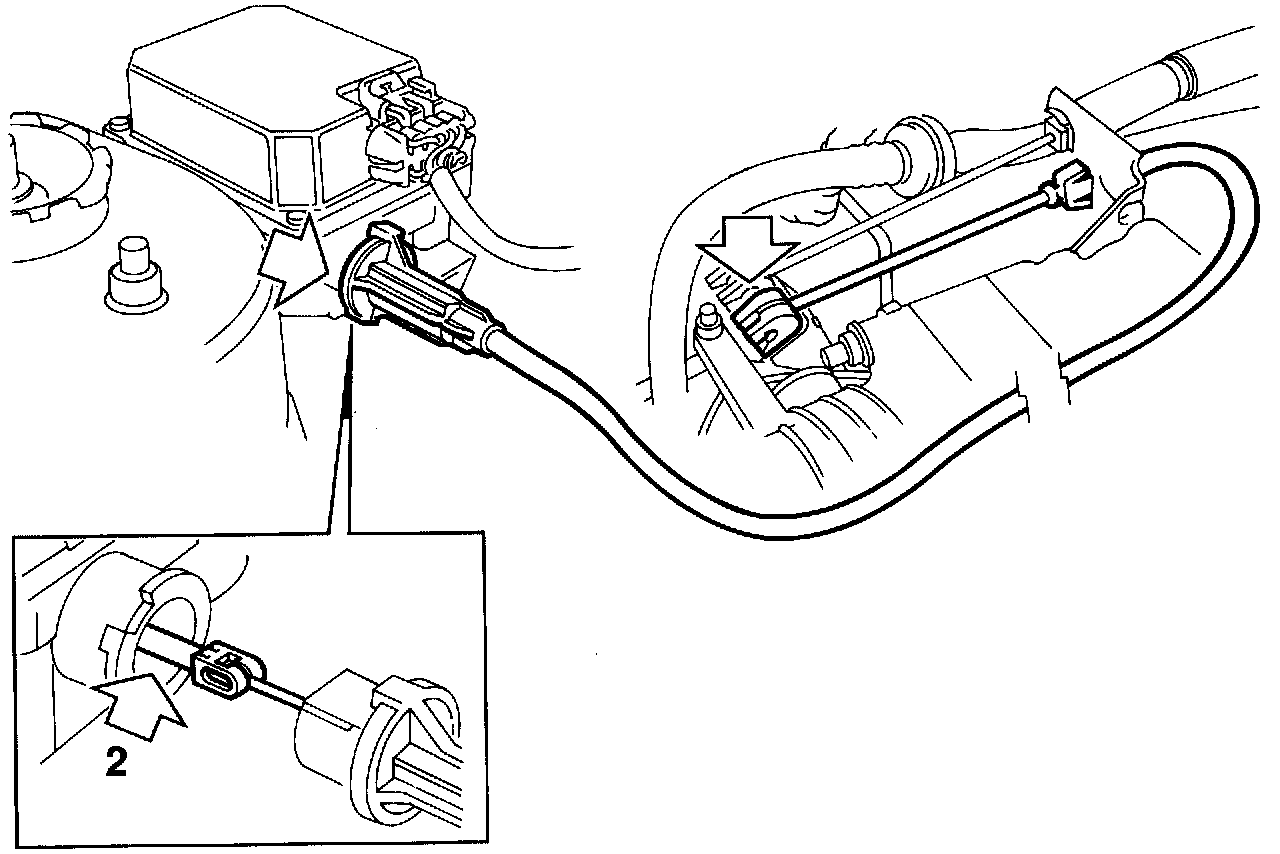 2