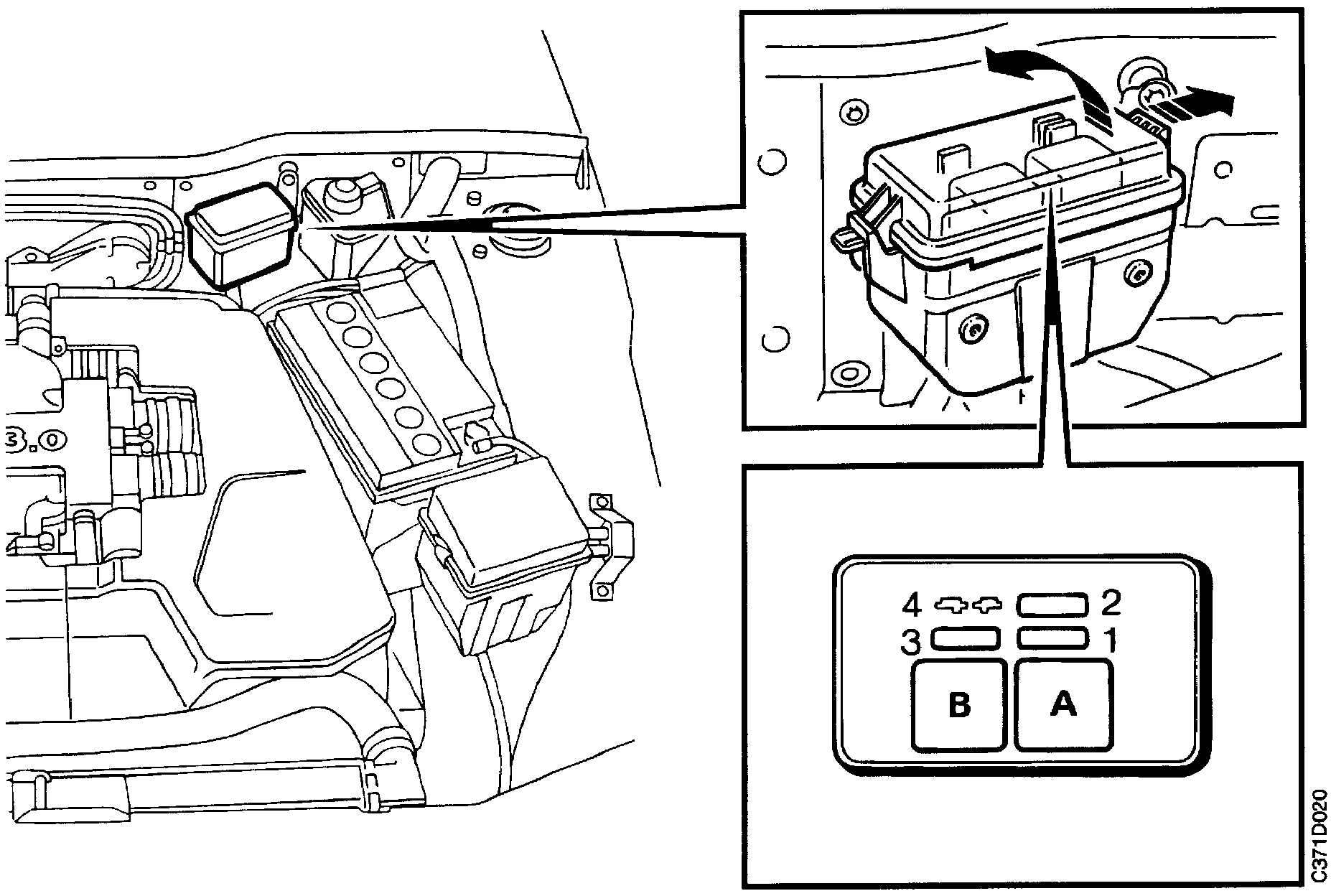 3.0

4
2
3
1
B
A

C371D020