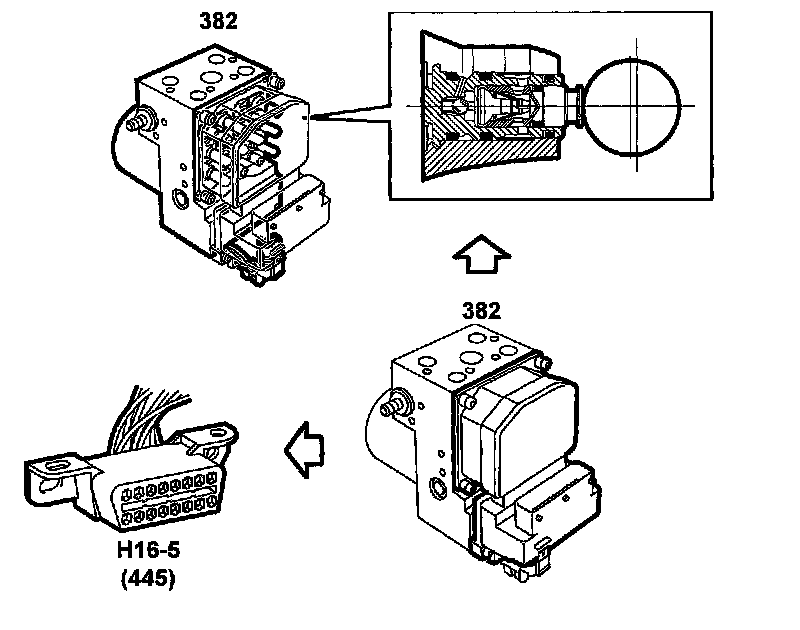 382

382

H16-5
(445)