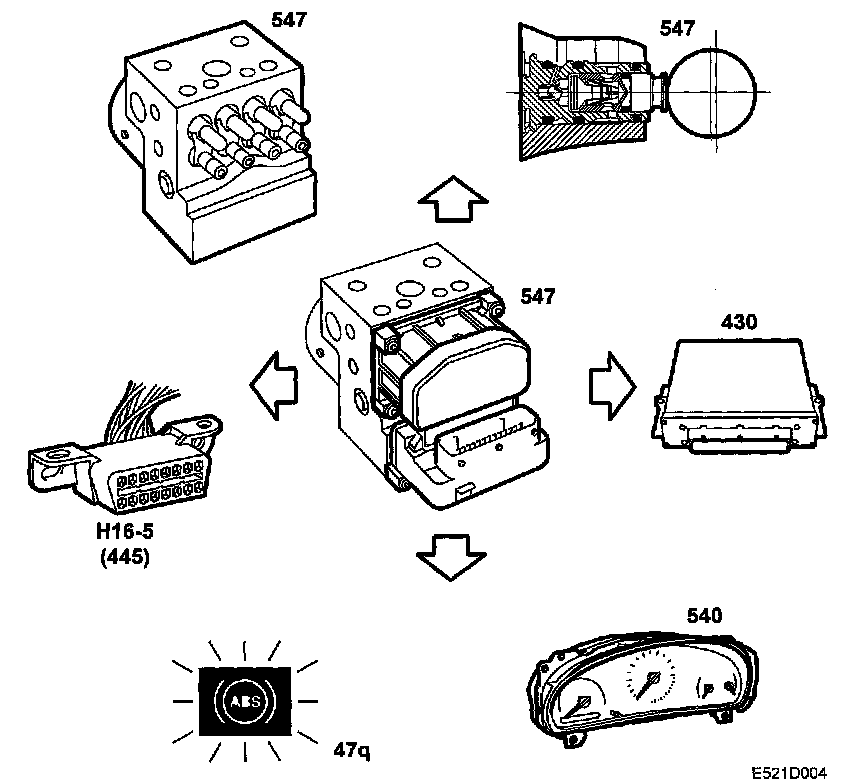 547

547

547

430

H16-5
(445)

540

ABS

47q

E521D004