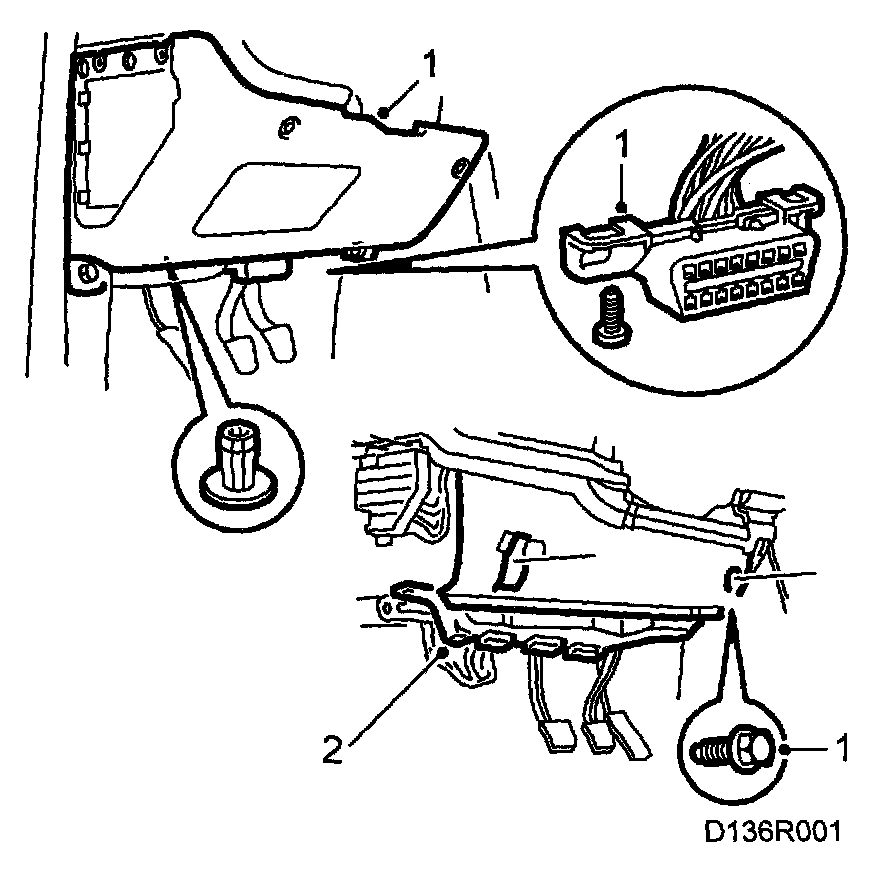 1
1
2
1
D136R001