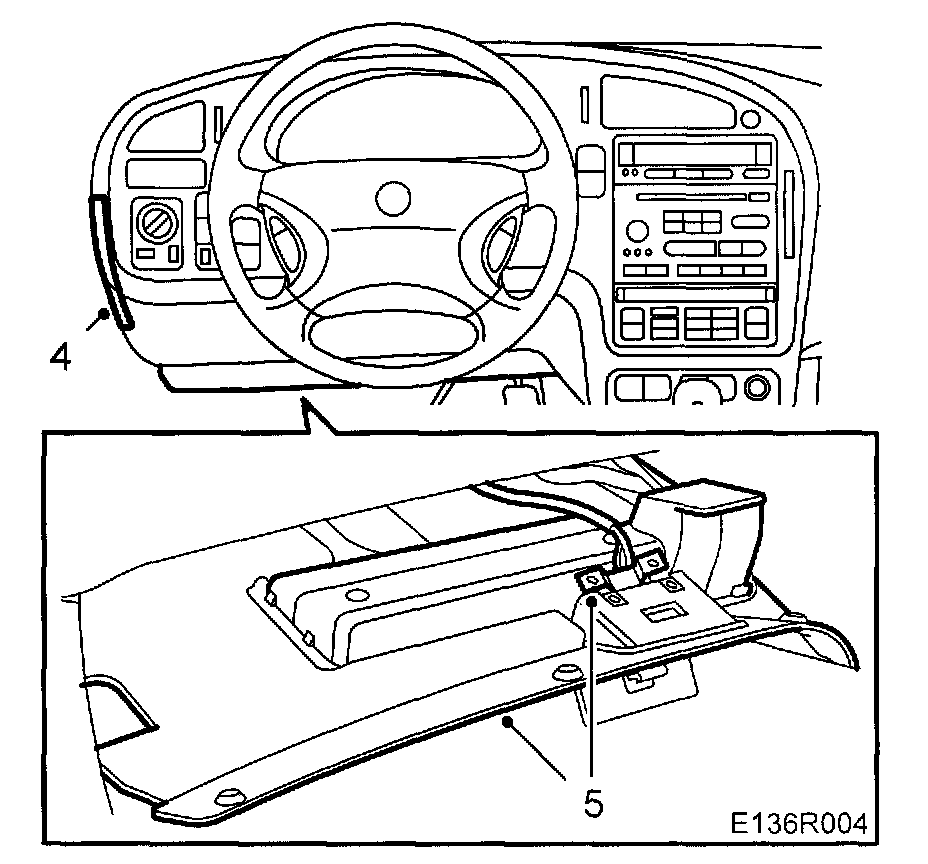 4

5

E136R004