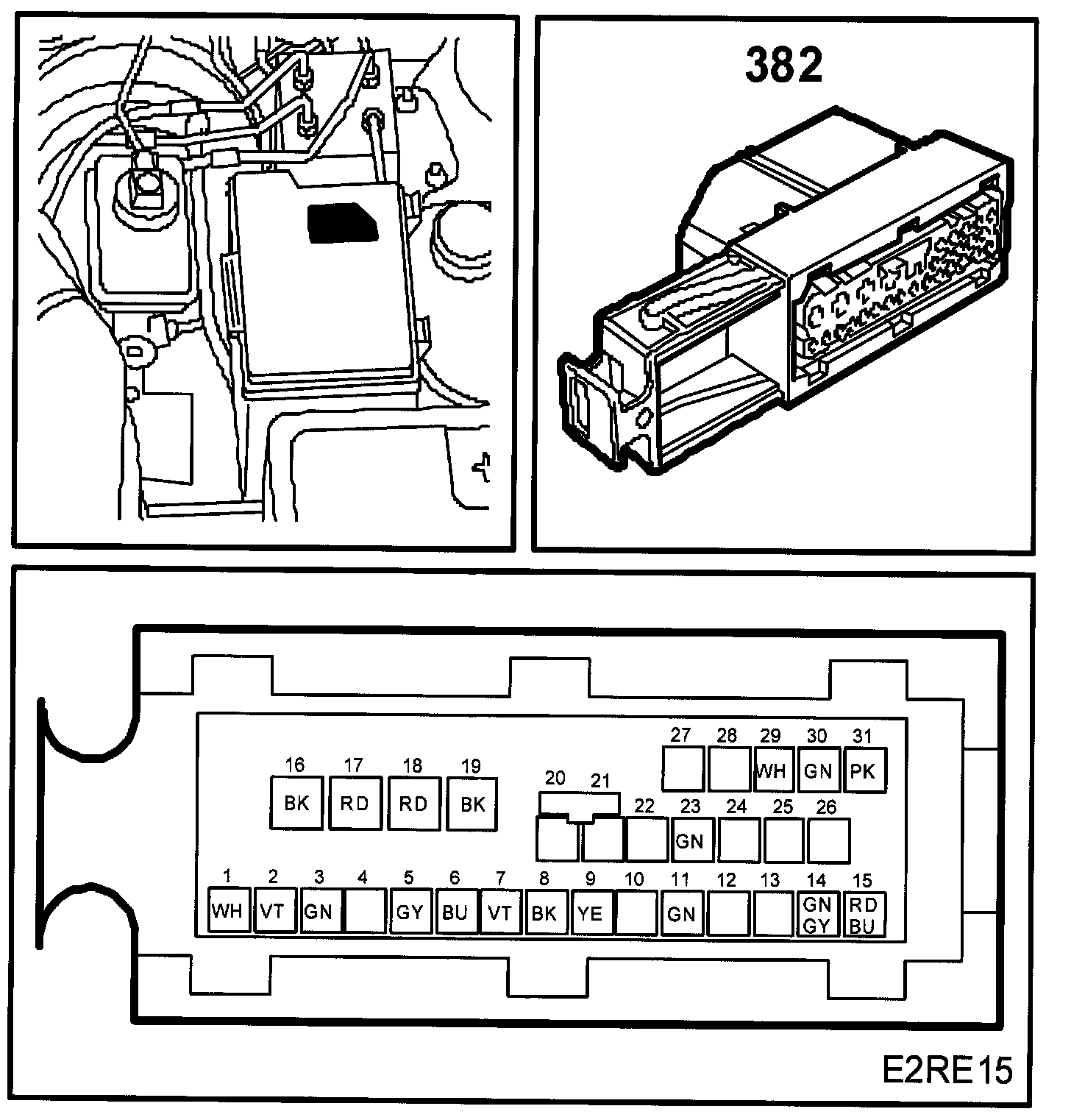 382

27 28 29 30 31
WH GN PK

16 17 18 19
BK RD RD BK

20 21

22 23 24 25 26
GN

1 2 3 4 5 6 7 8 9 10 11 12 13 14 15
WH VT GN GY BU VT BK YE GN GN GY RD BU

E2RE15