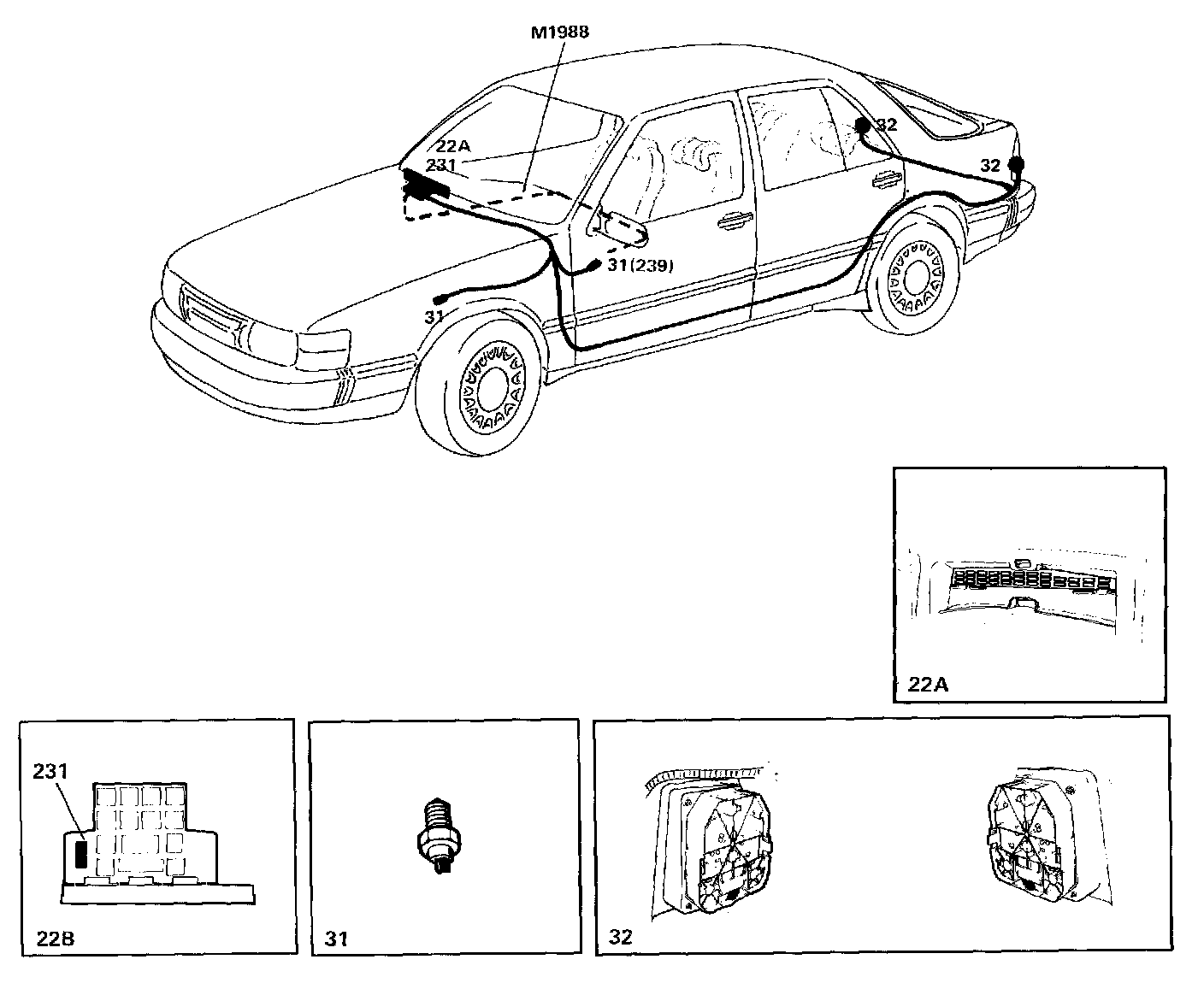 M1988
22A
231
32
32
31(239)
31

22A

231
22B

31

32