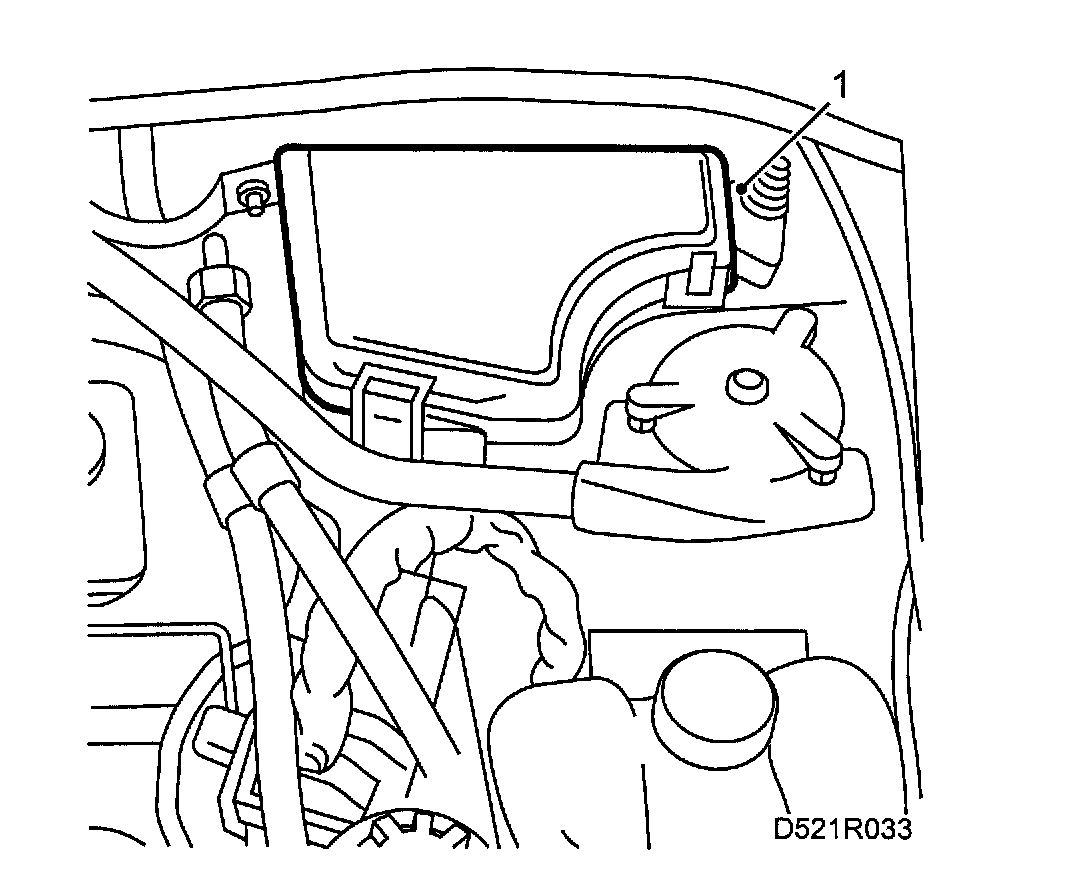 1

D521R033