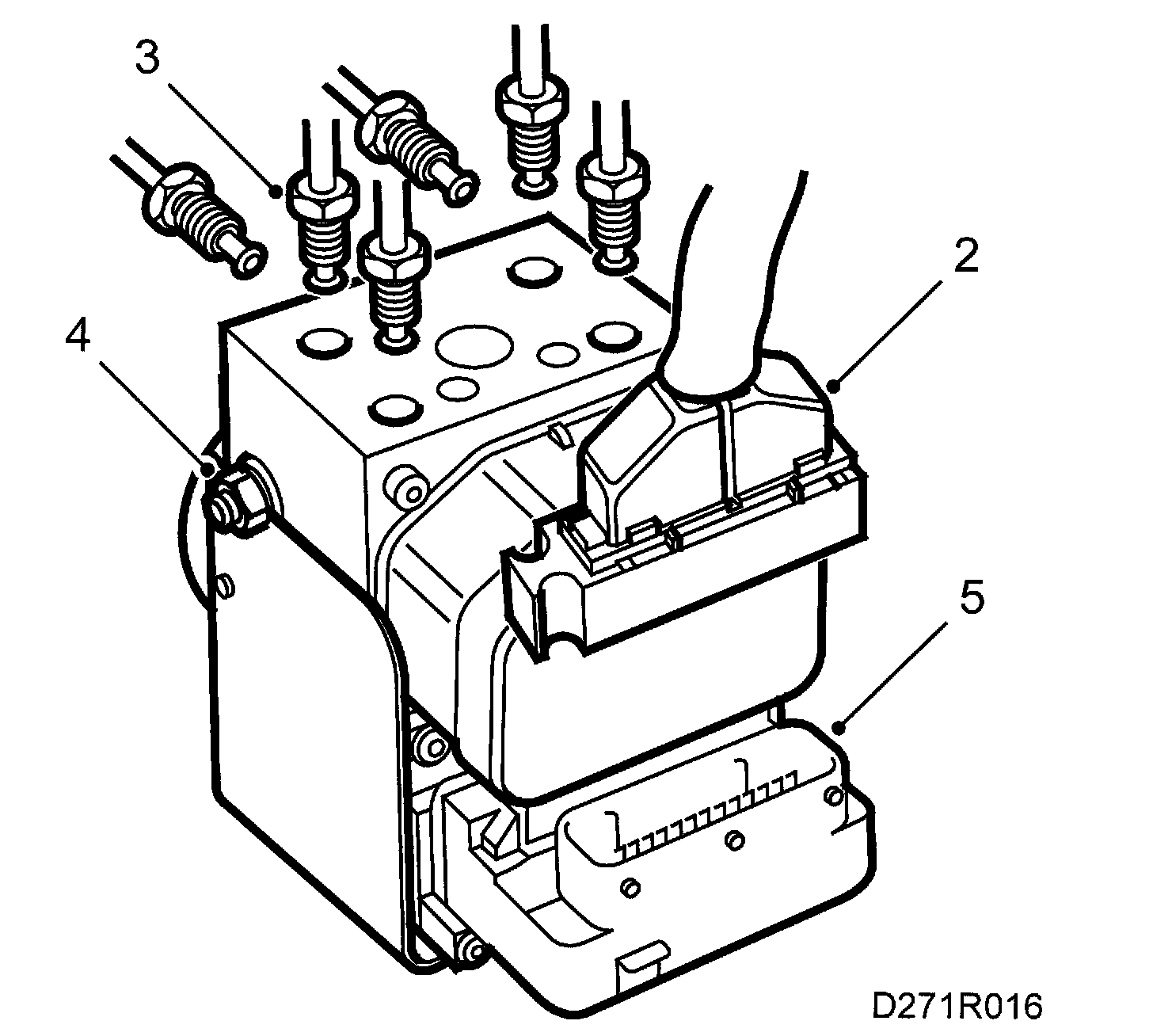 3
2
4
5
D271R016