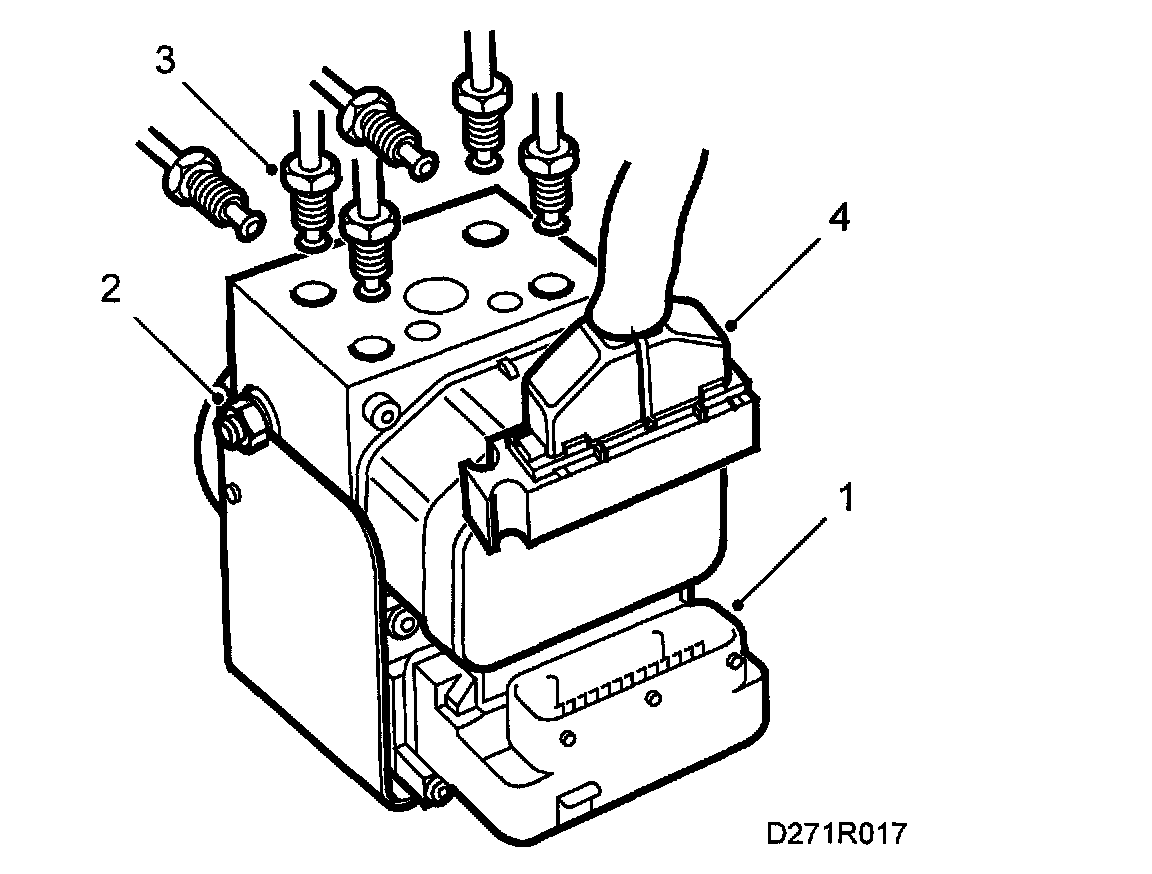 3

4

2

1

D271R017