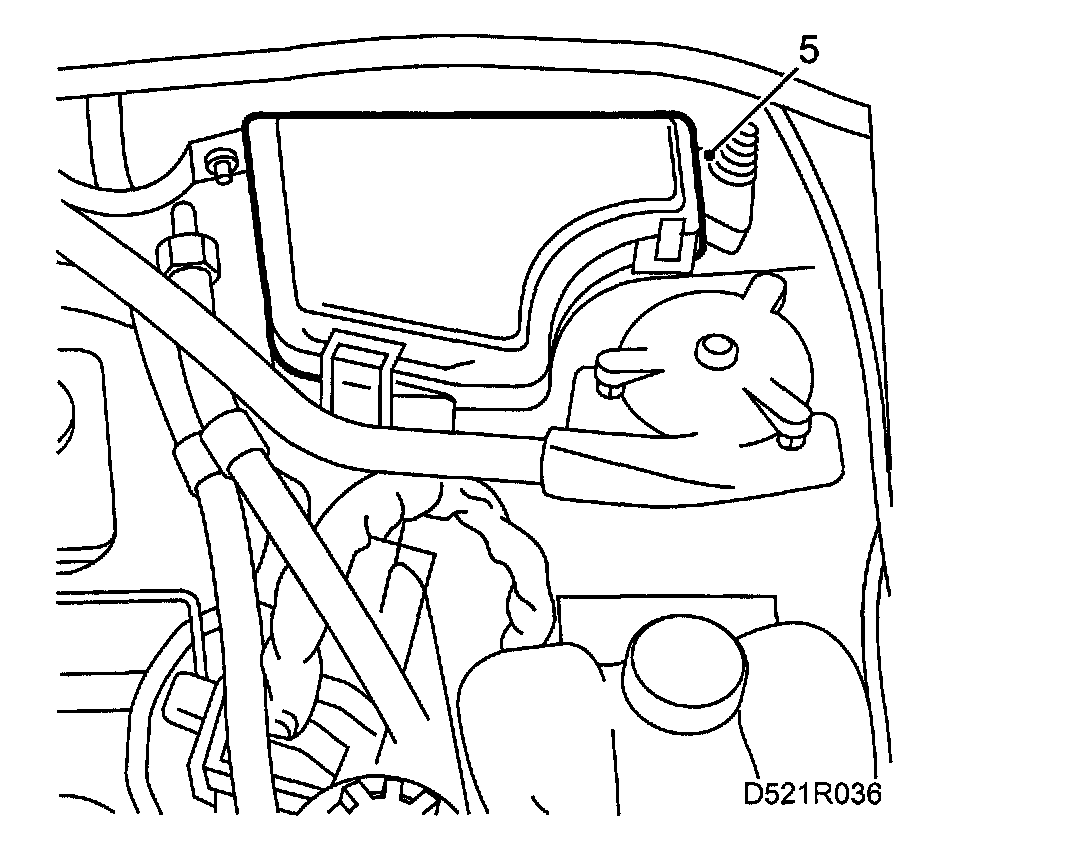 5

D521R036