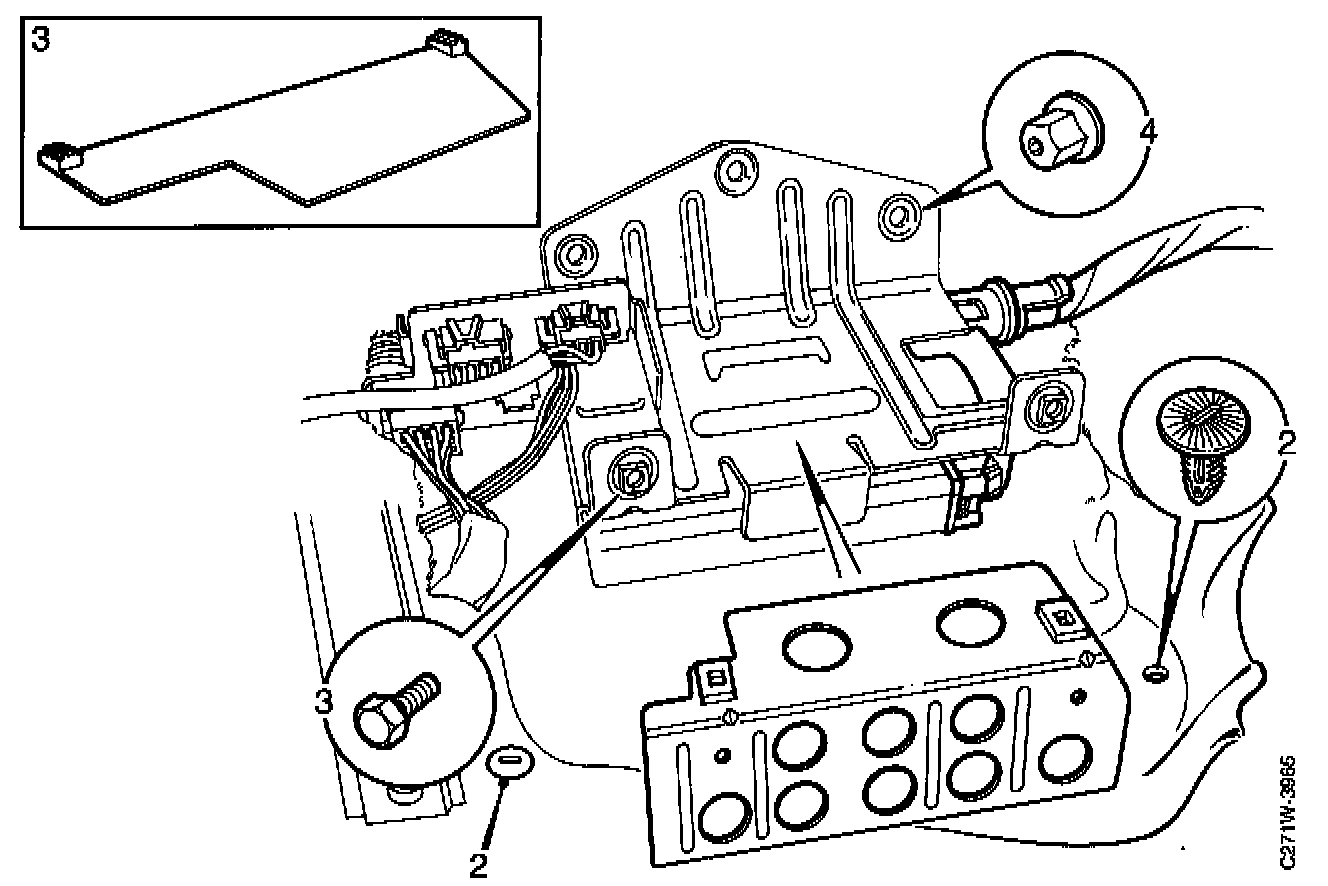 3

4

2

3

2

C271W-3965