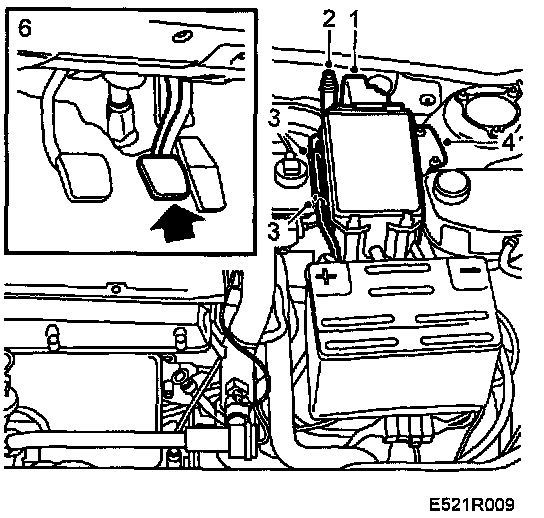 6
2
1
3
4
3
+
−
E521R009