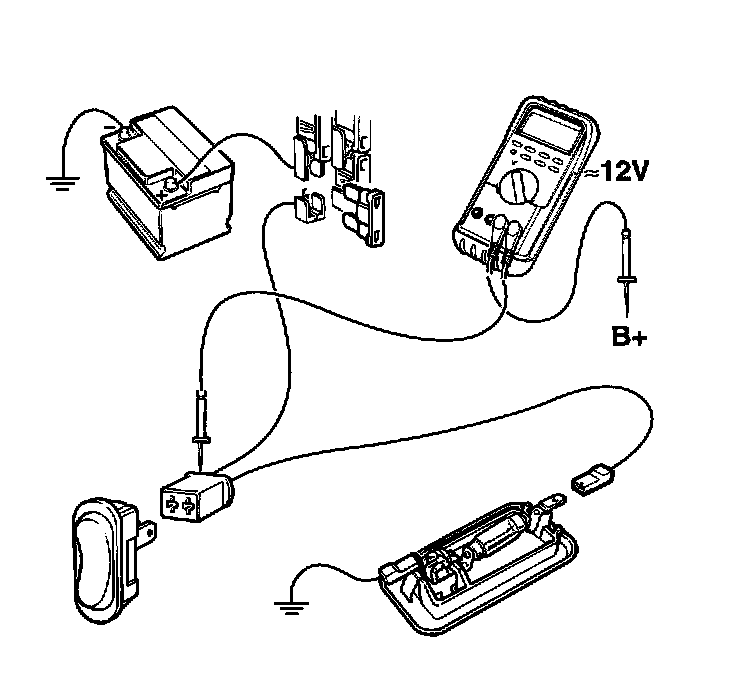 ≈12V

B+