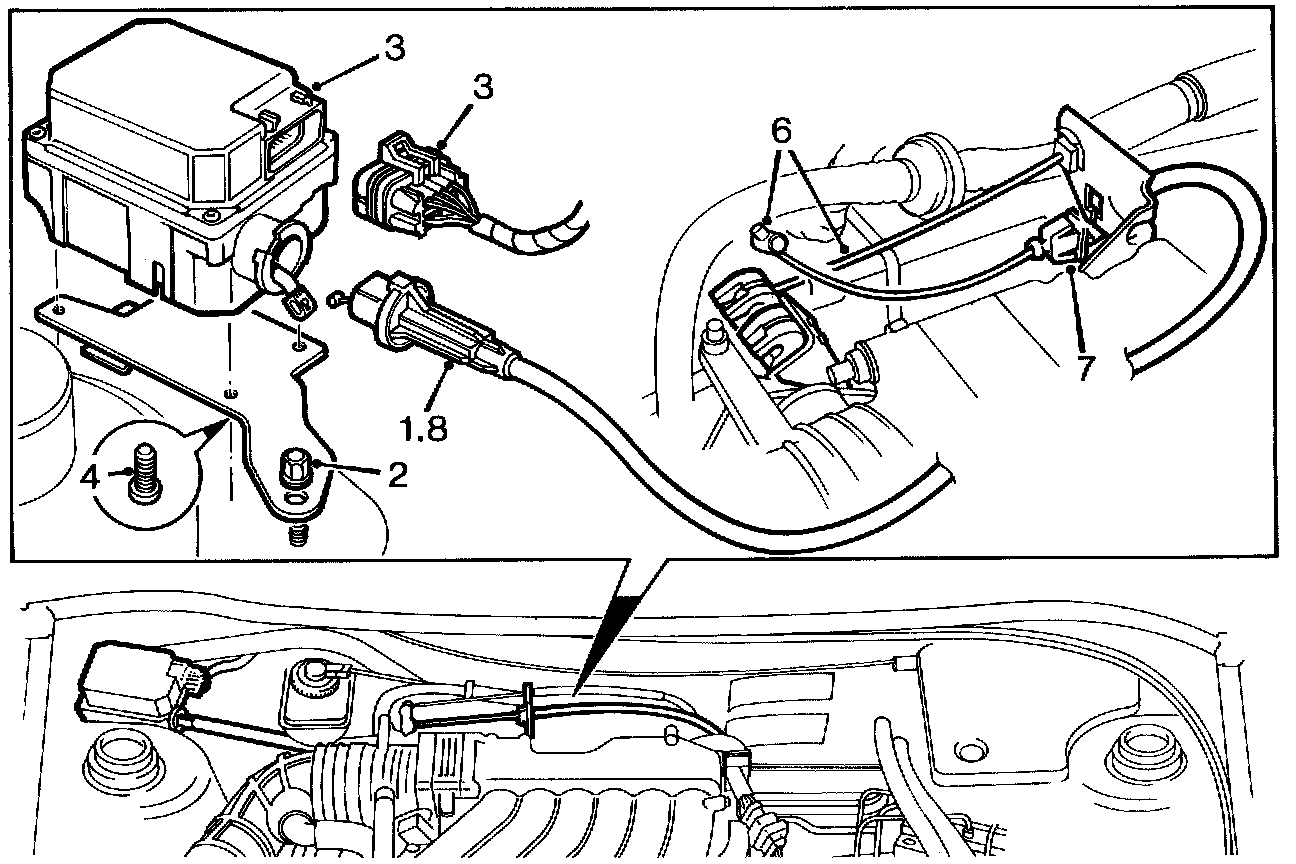 3
3
6
7
1.8
4
2