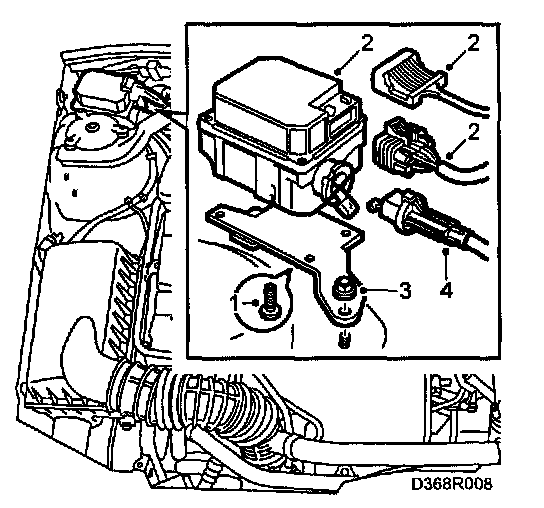 2
2
2
1
3
4
D368R008