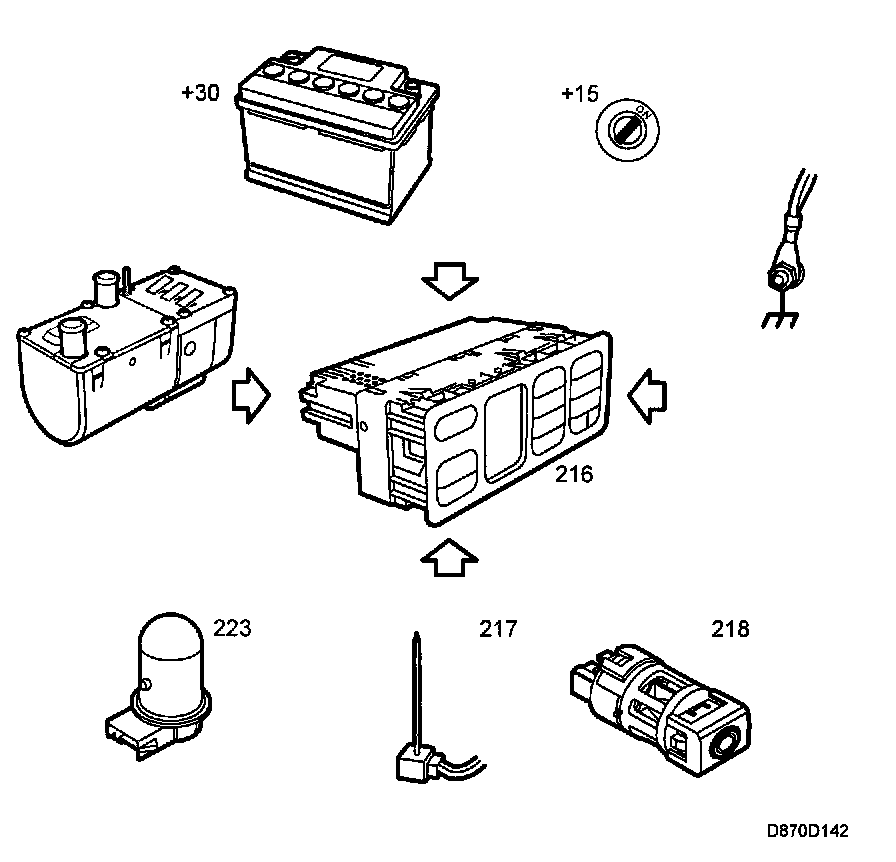 +30

+15

ON

216

223

217

218

D870D142