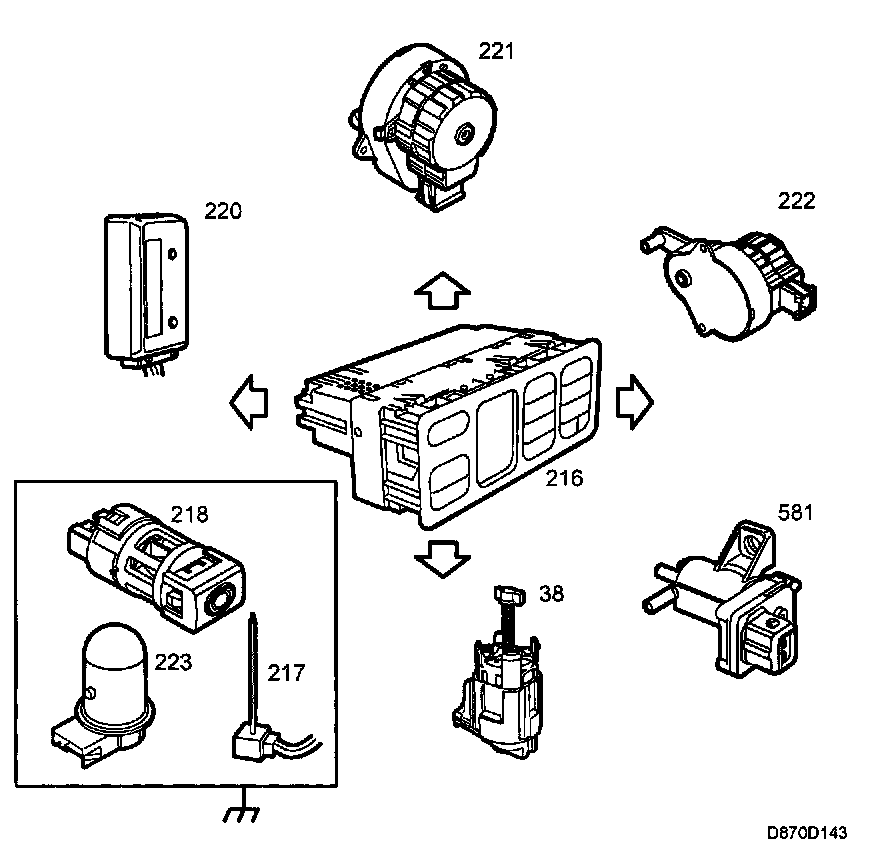 221

220

222

216

218

581

38

223

217

D870D143