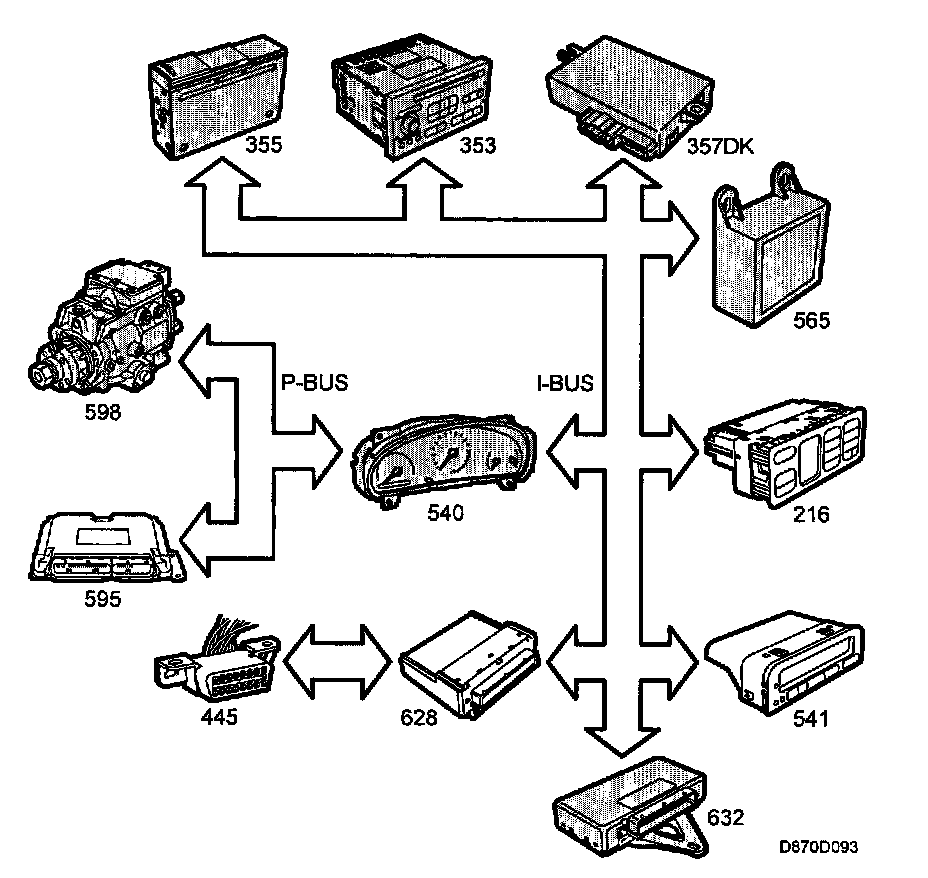 355
353
357DK
565
598
P-BUS
I-BUS
540
216
595
445
628
541
632
D870D093