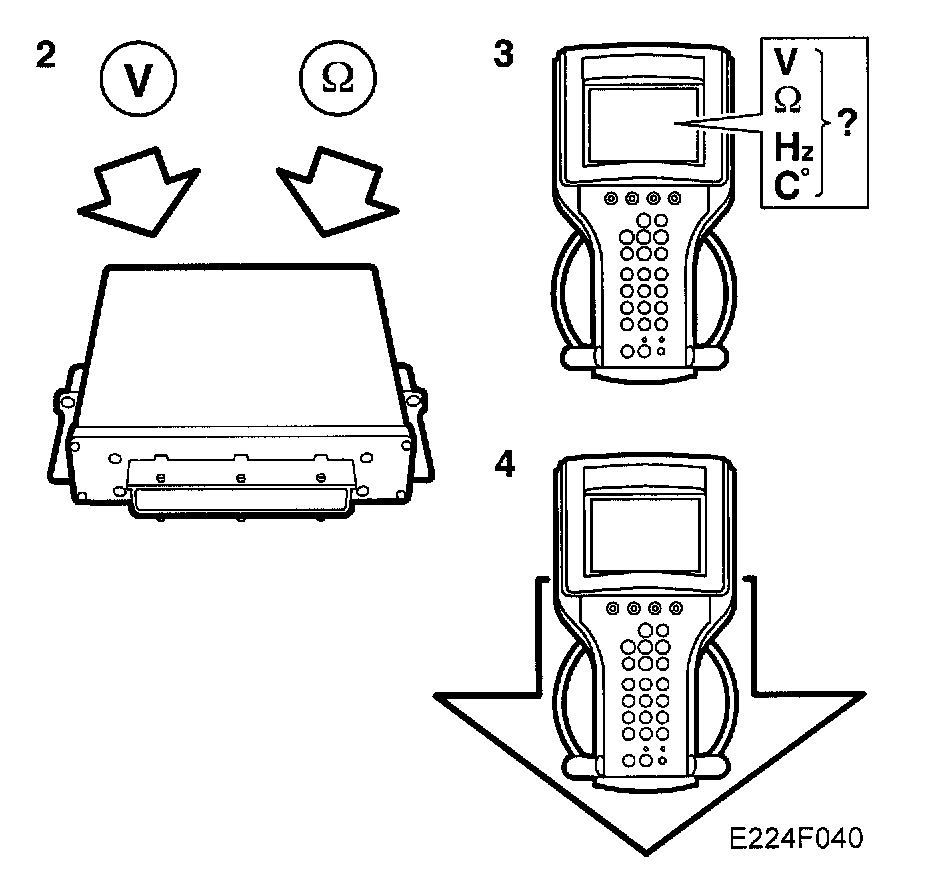 2
V
Ω
3
V
Ω
Hz
C°
?
4
E224F040