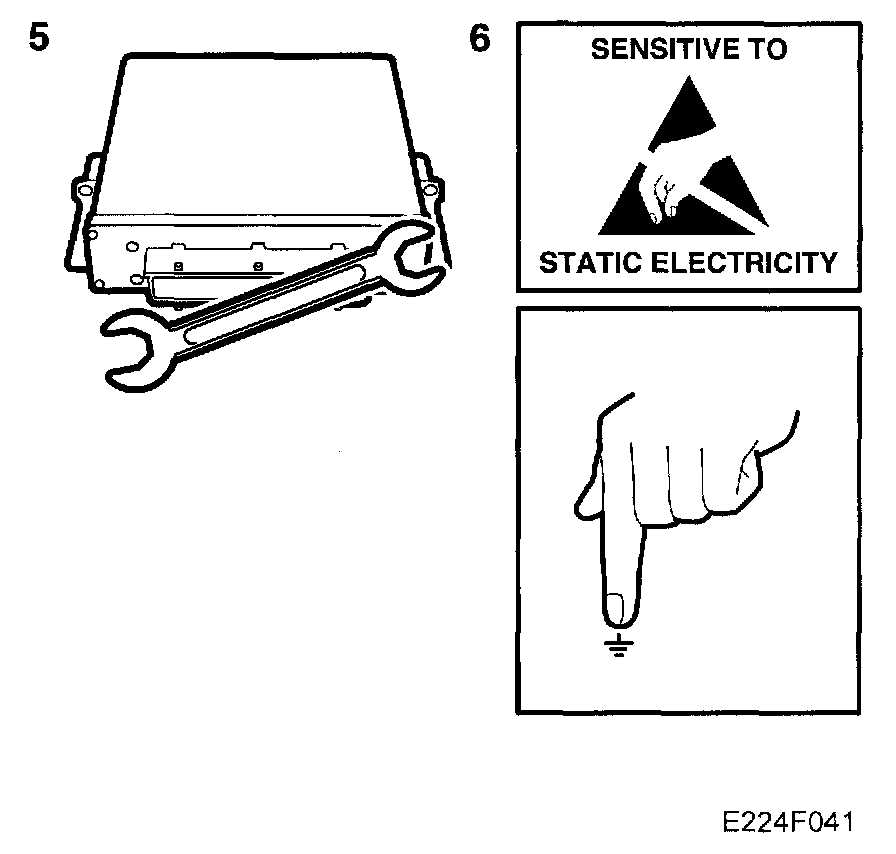 5

6

SENSITIVE TO

STATIC ELECTRICITY

E224F041