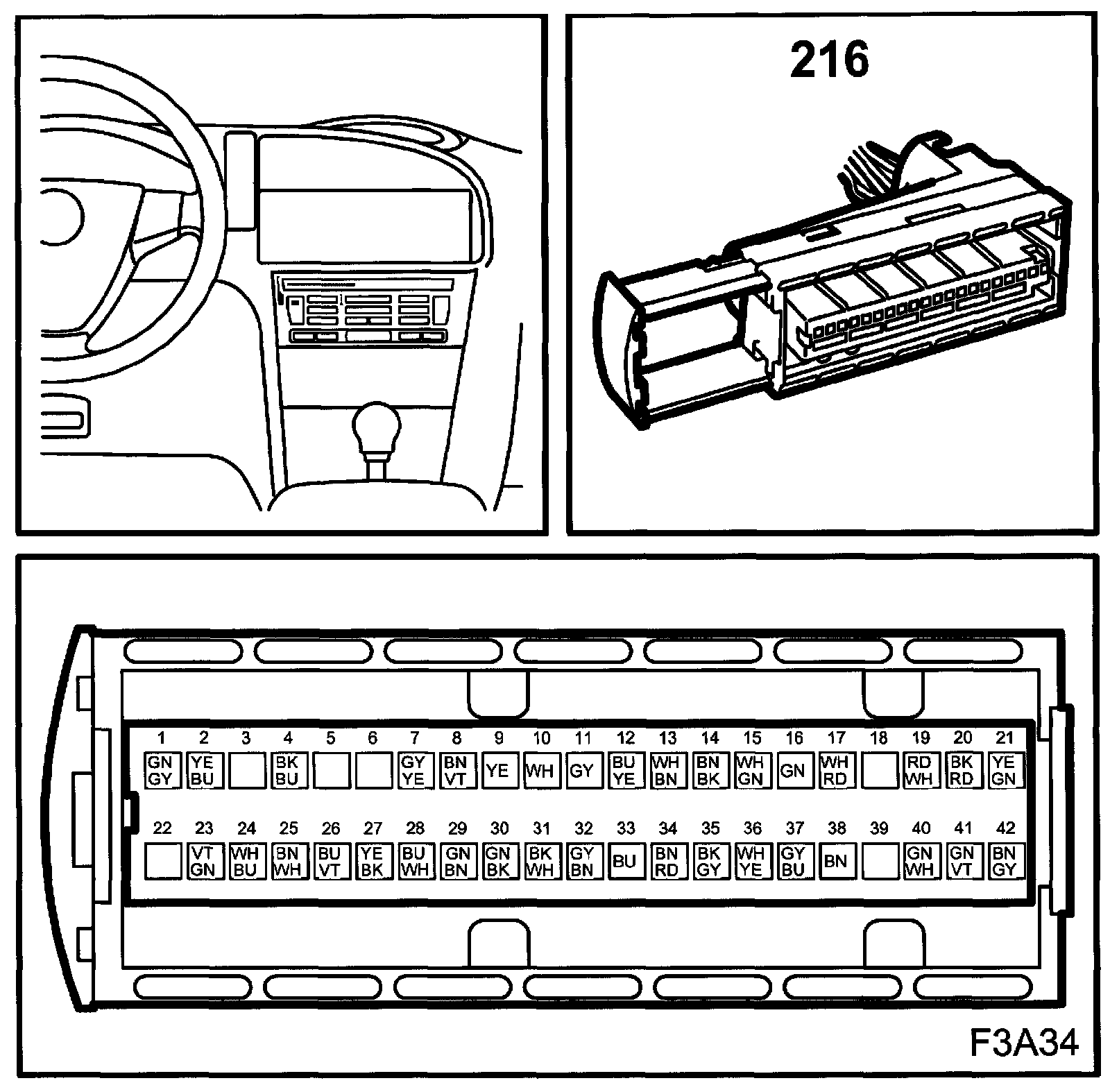 216

| 1 | 2 | 3 | 4 | 5 | 6 | 7 | 8 | 9 | 10 | 11 | 12 | 13 | 14 | 15 | 16 | 17 | 18 | 19 | 20 | 21 |
|---|---|---|---|---|---|---|---|---|---|---|---|---|---|---|---|---|---|---|---|---|
| GN GY | YE BU | | BK BU | | | GY YE | BN VT | YE | WH | GY | BU YE | WH BN | BN BK | WH GN | GN | WH RD | | RD WH | BK RD | YE GN |

| 22 | 23 | 24 | 25 | 26 | 27 | 28 | 29 | 30 | 31 | 32 | 33 | 34 | 35 | 36 | 37 | 38 | 39 | 40 | 41 | 42 |
|---|---|---|---|---|---|---|---|---|---|---|---|---|---|---|---|---|---|---|---|---|
| | VT GN | WH BU | BN WH | BU VT | YE BK | BU WH | GN BN | GN BK | BK WH | GY BN | BU | BN RD | BK GY | WH YE | GY BU | BN | | GN WH | GN VT | BN GY |

F3A34