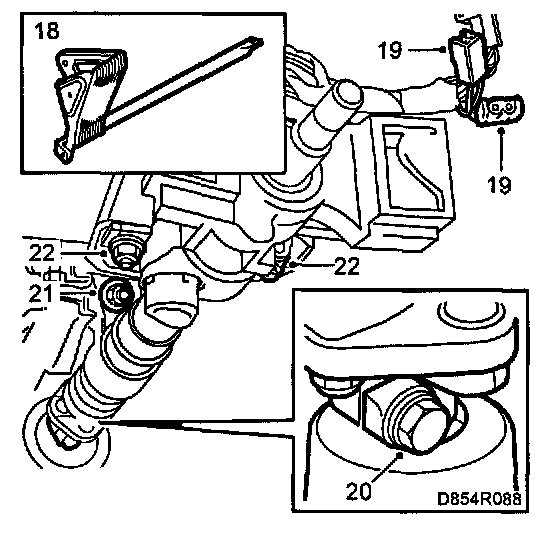 18
19
19
22
22
21
20
D854R088