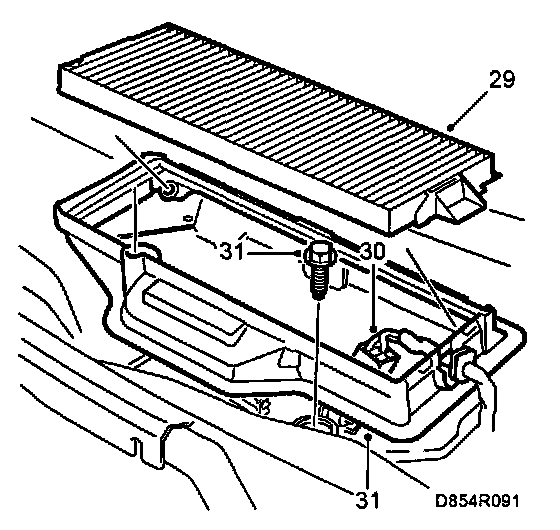 29
31
30
31
D854R091