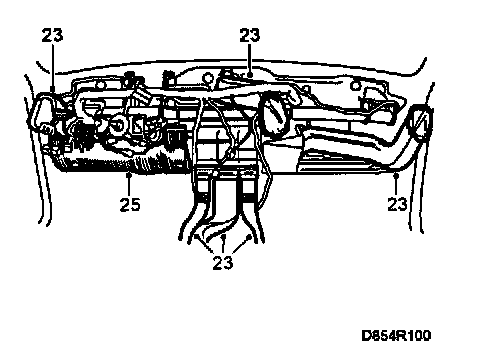 23
23
25
23
23
D854R100