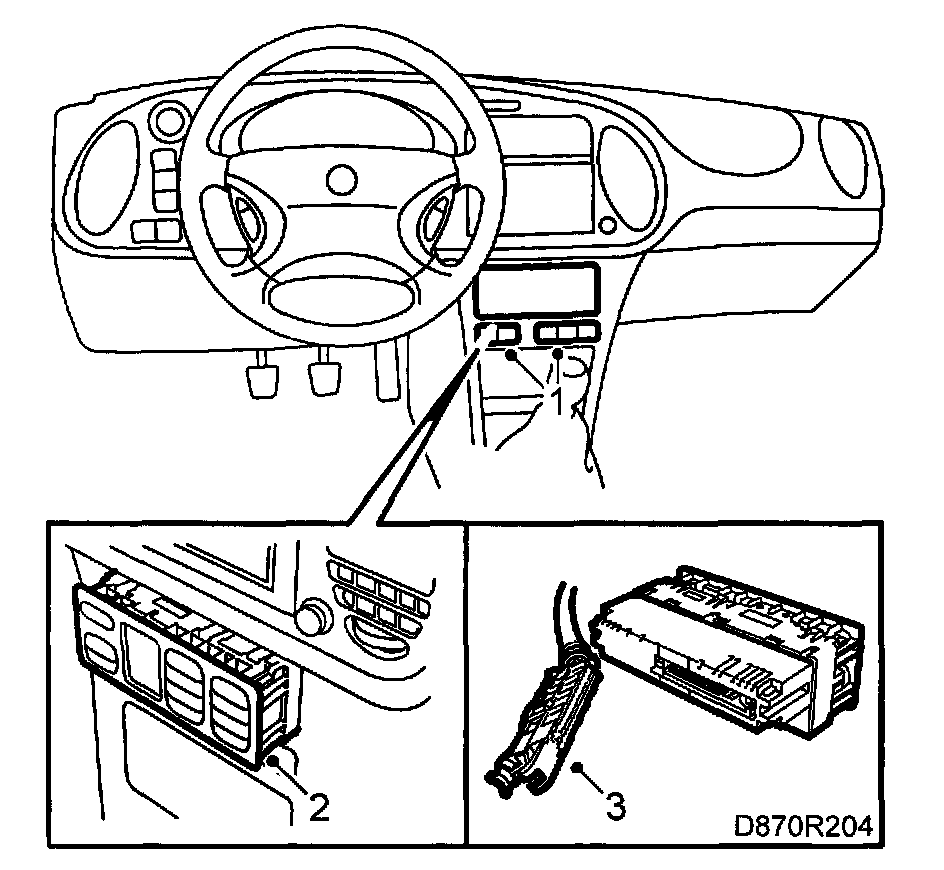 1
2
3
D870R204